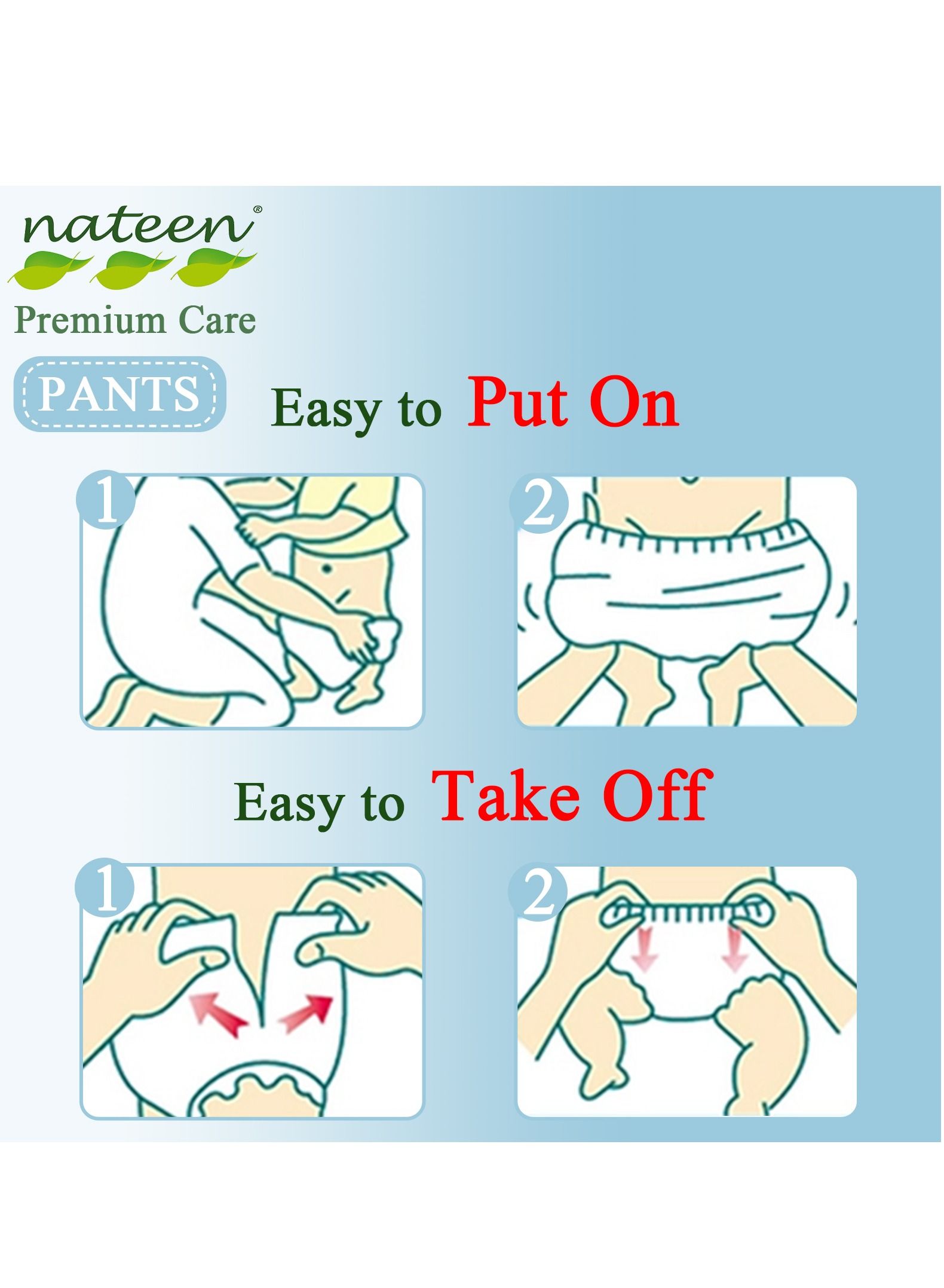 nateen®
Premium Care
PANTS
Easy to Put On
1
2
Easy to Take Off
1
2