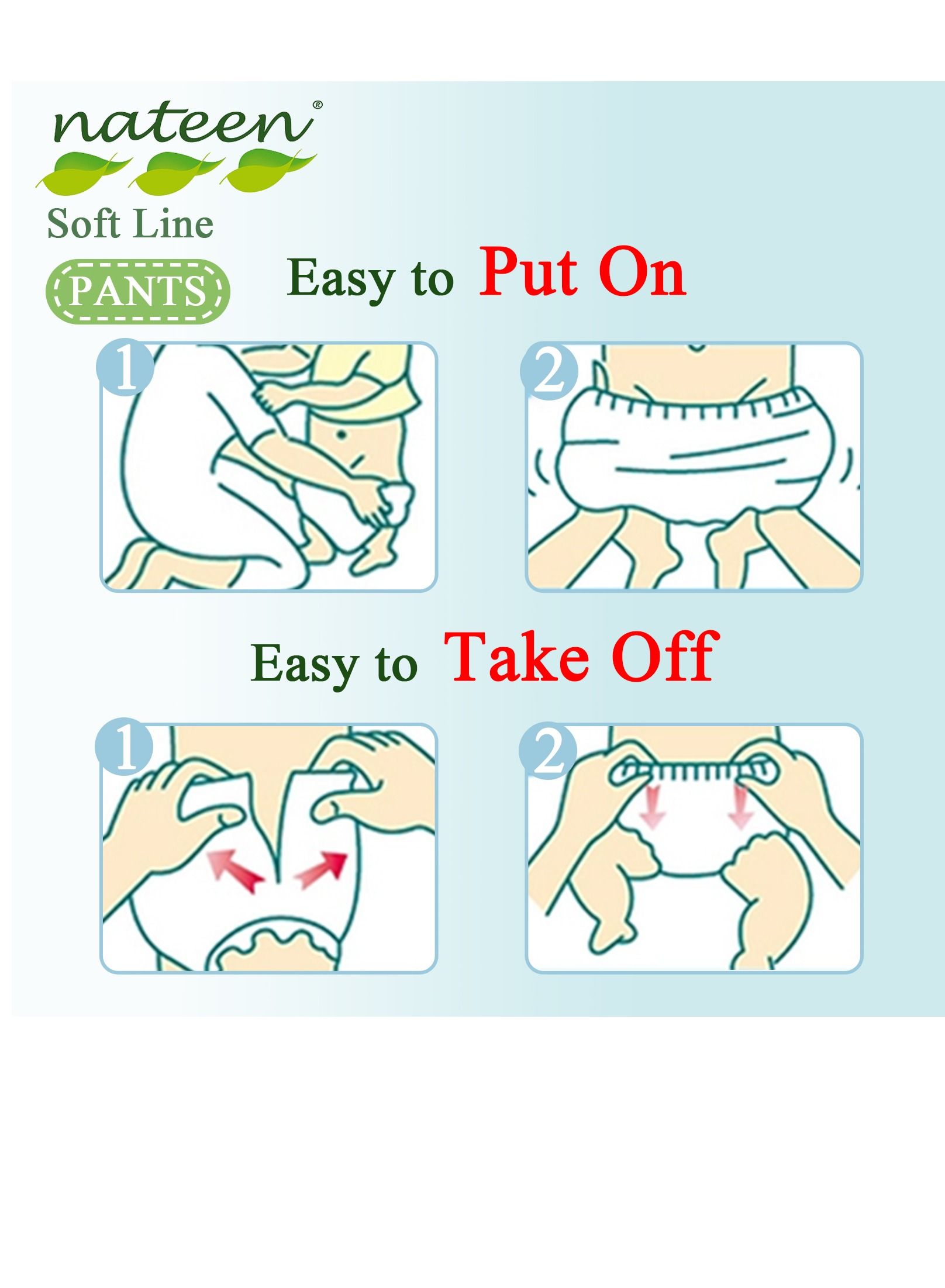 nateen®

Soft Line

PANTS

Easy to Put On

1

2

Easy to Take Off

1

2