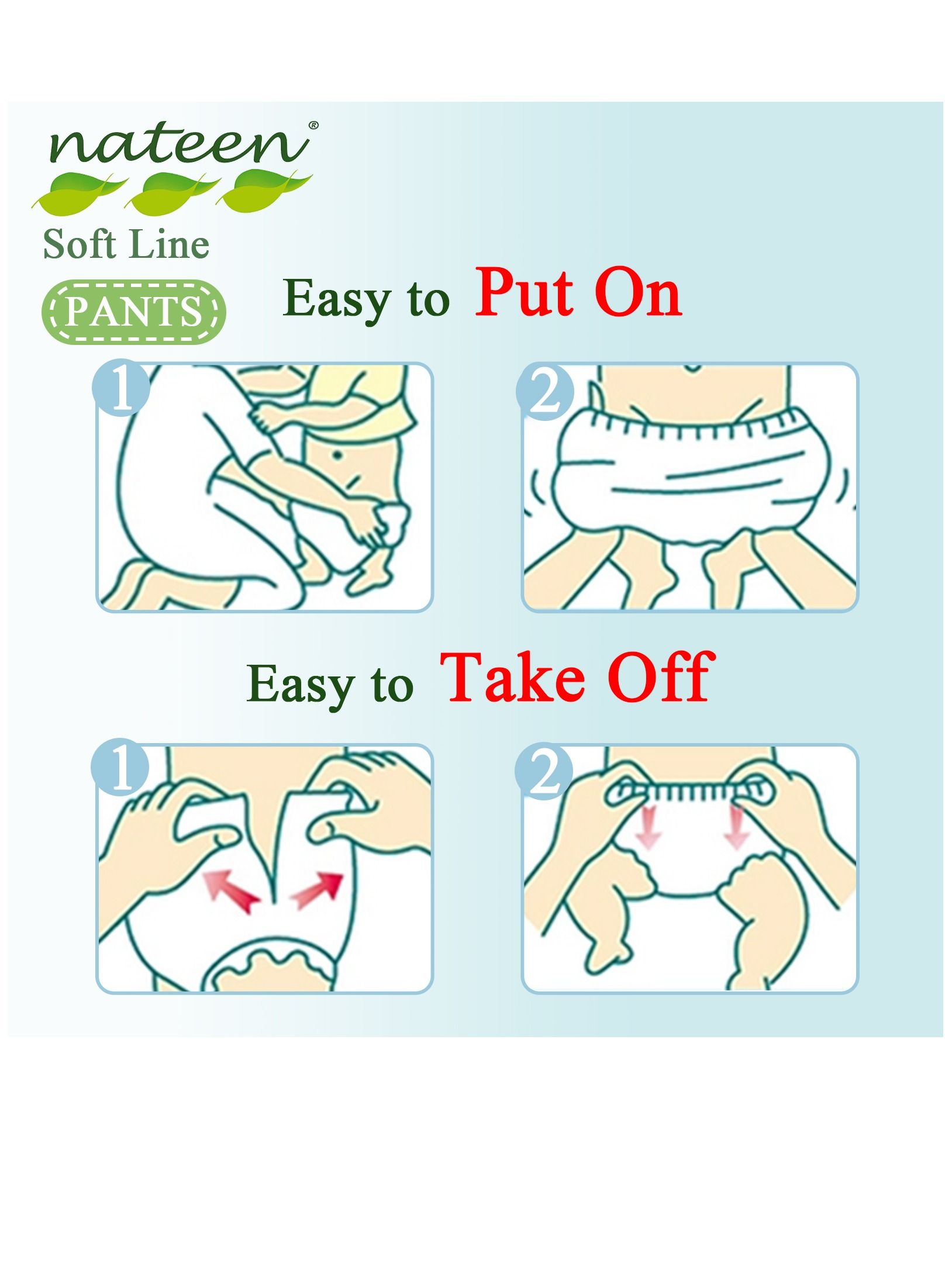 nateen®

Soft Line

PANTS

Easy to Put On

1

2

Easy to Take Off

1

2