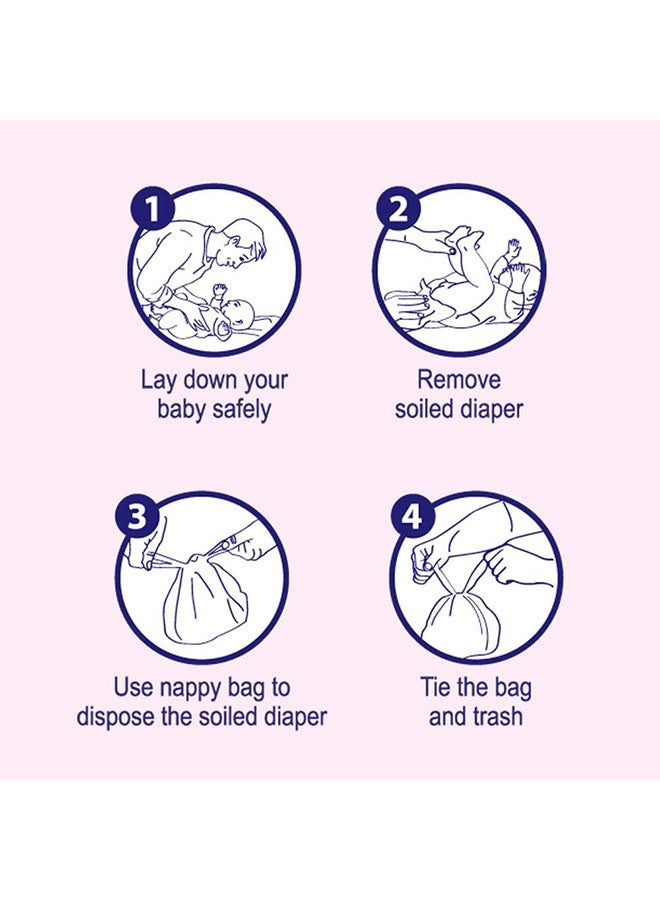 1

Lay down your baby safely

2

Remove soiled diaper

3

Use nappy bag to dispose the soiled diaper

4

Tie the bag and trash