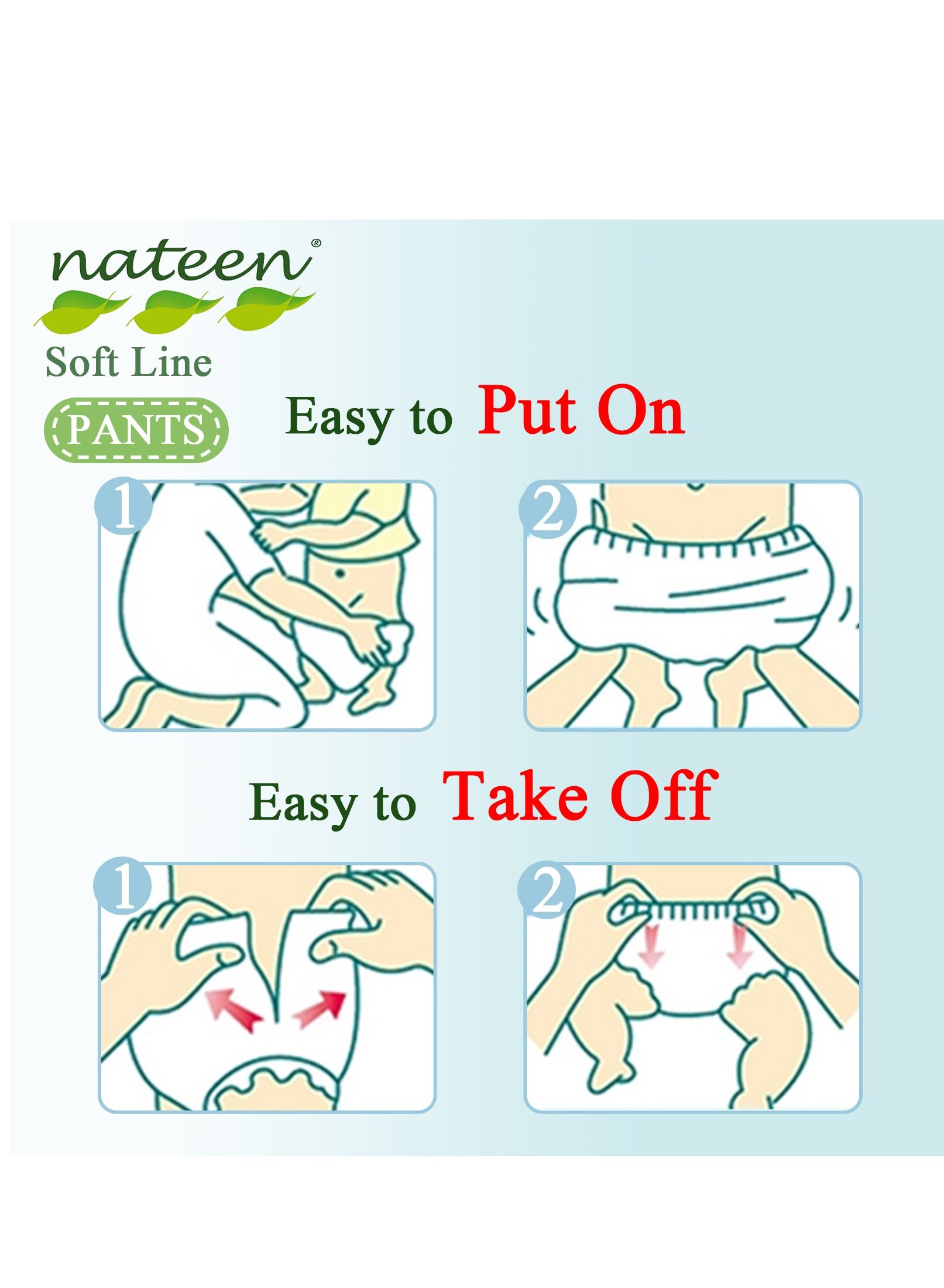 nateen®

Soft Line

PANTS

Easy to Put On

1

2

Easy to Take Off

1

2