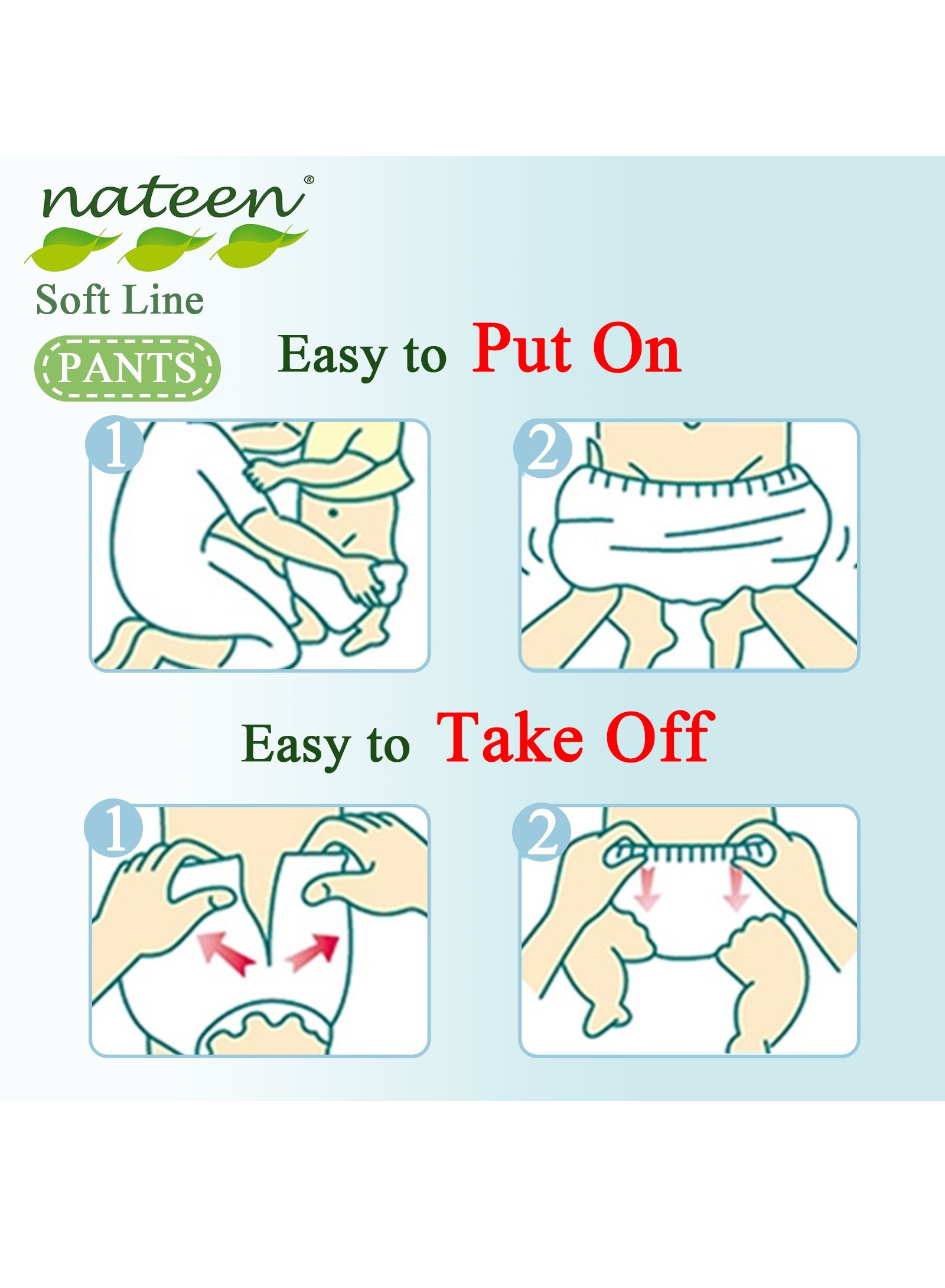 nateen®

Soft Line

PANTS

Easy to Put On

1

2

Easy to Take Off

1

2