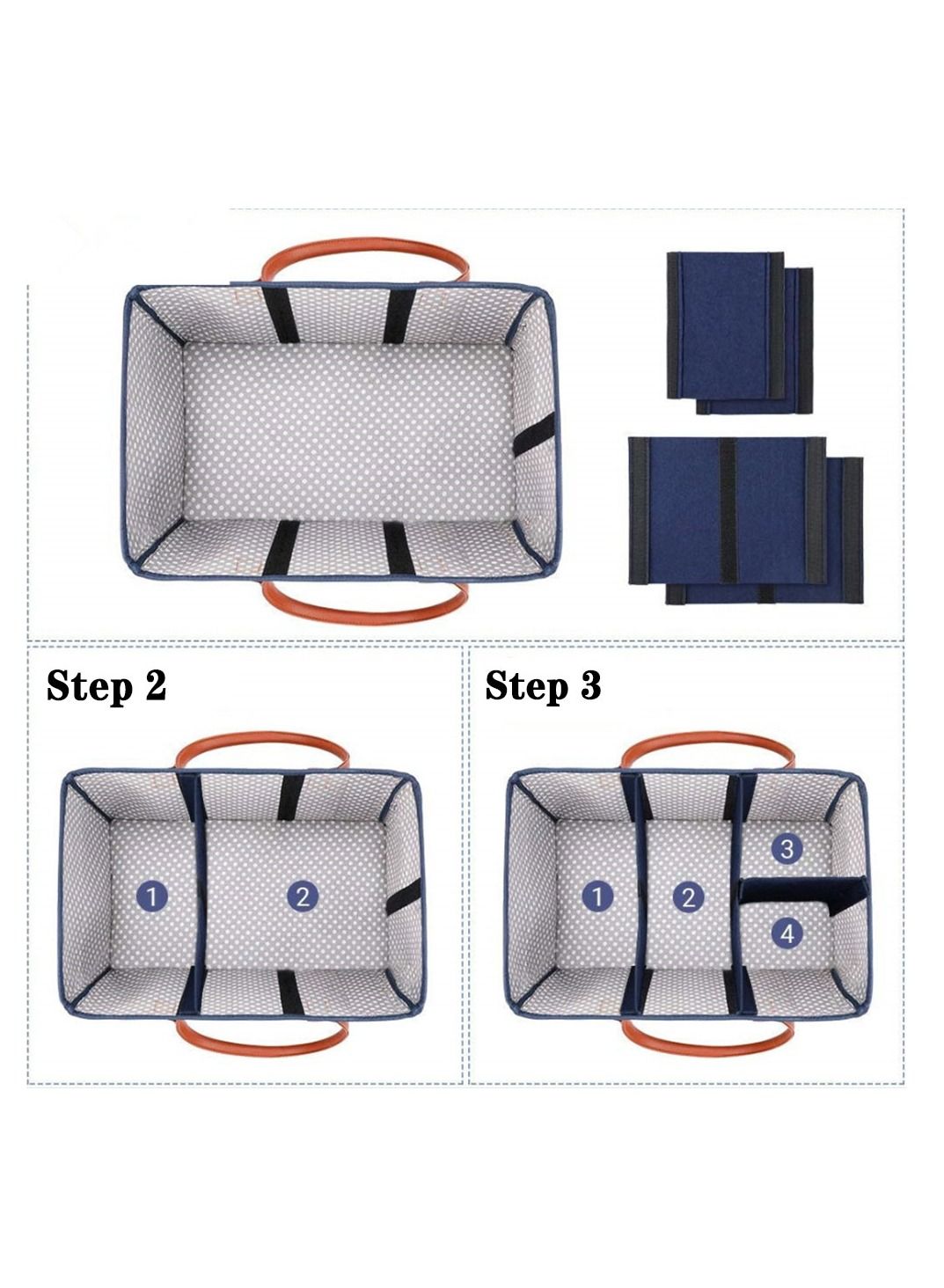 Step 2

1

2

Step 3

1

2

3

4