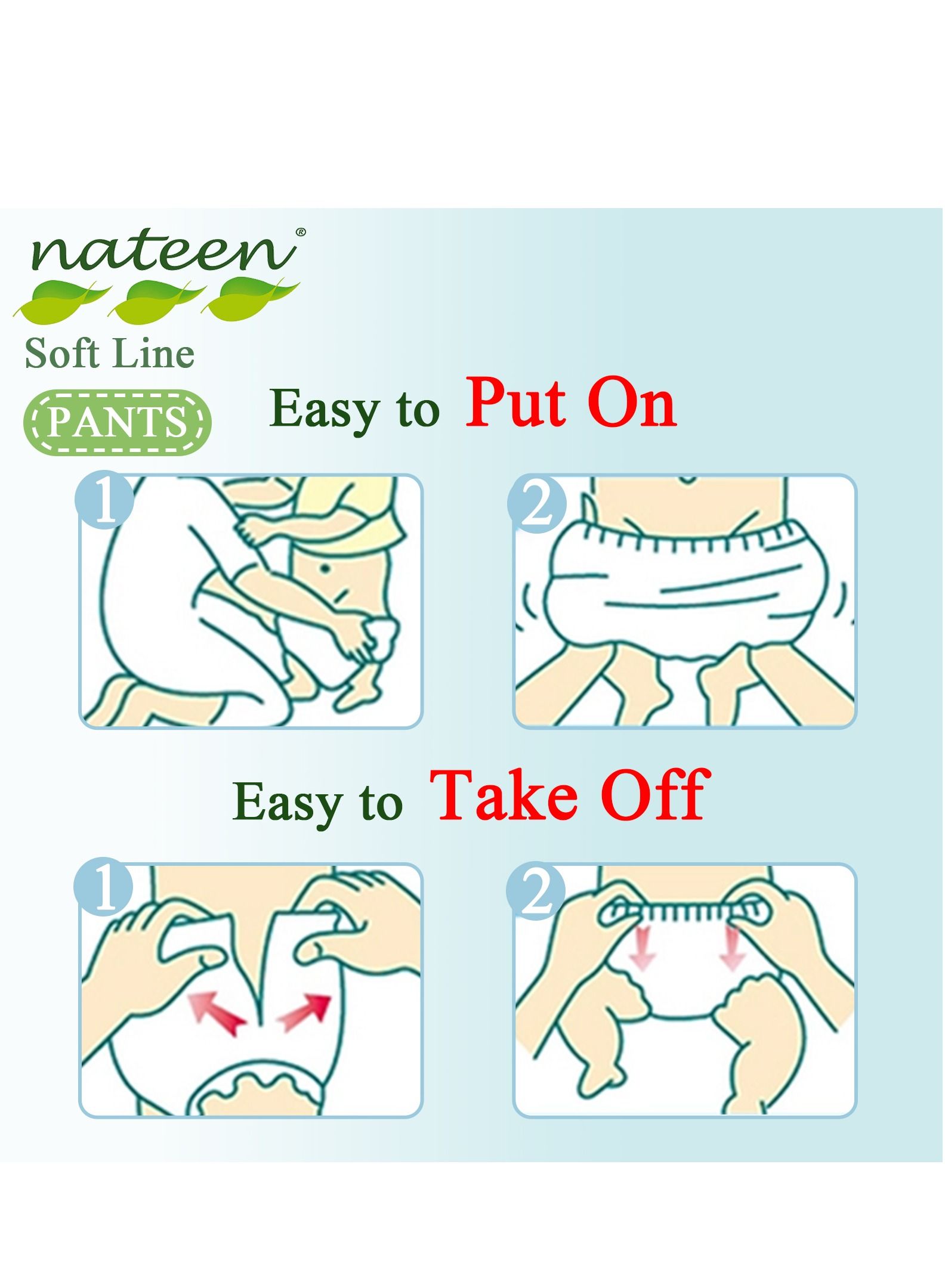 nateen®
Soft Line
PANTS

Easy to Put On

1

2

Easy to Take Off

1

2