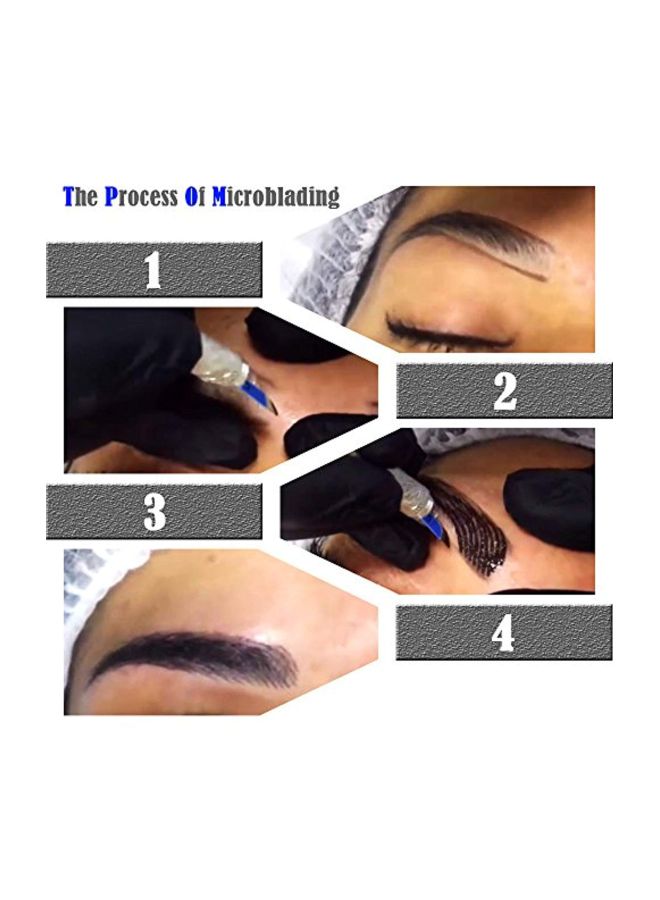 The Process Of Microblading

1

2

3

4