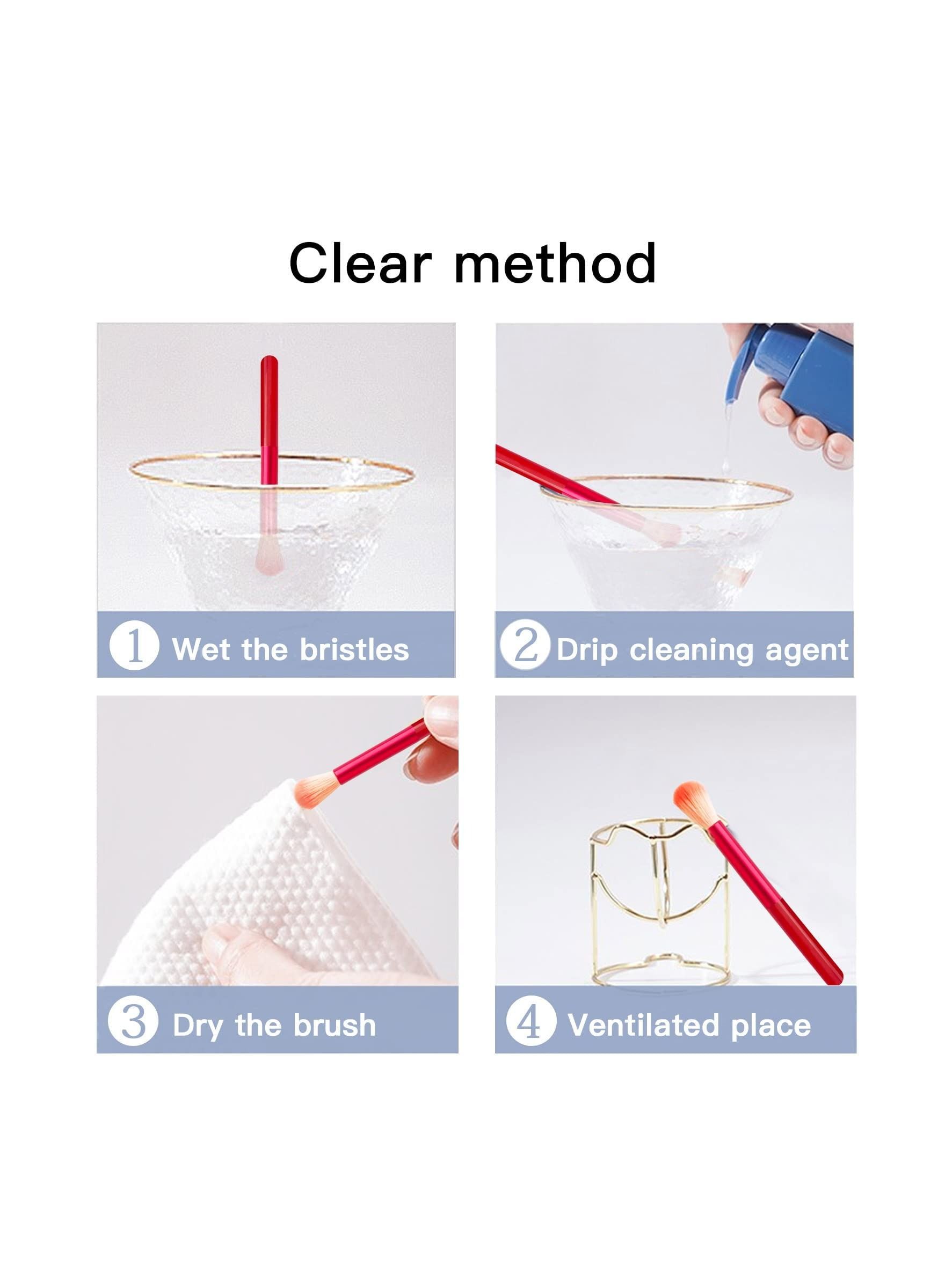 Clear method

1 Wet the bristles

2 Drip cleaning agent

3 Dry the brush

4 Ventilated place