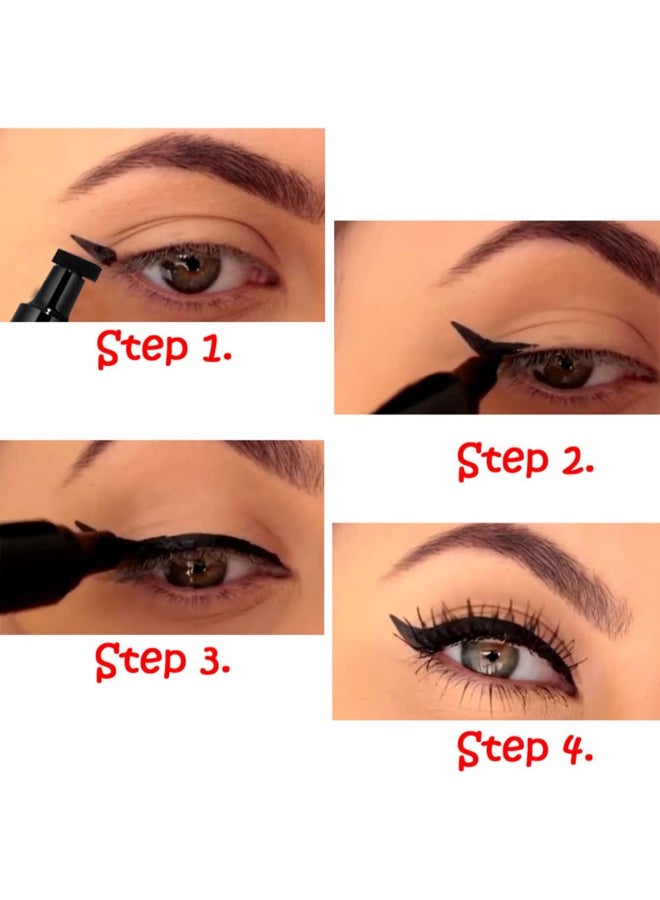 Step 1.

Step 2.

Step 3.

Step 4.