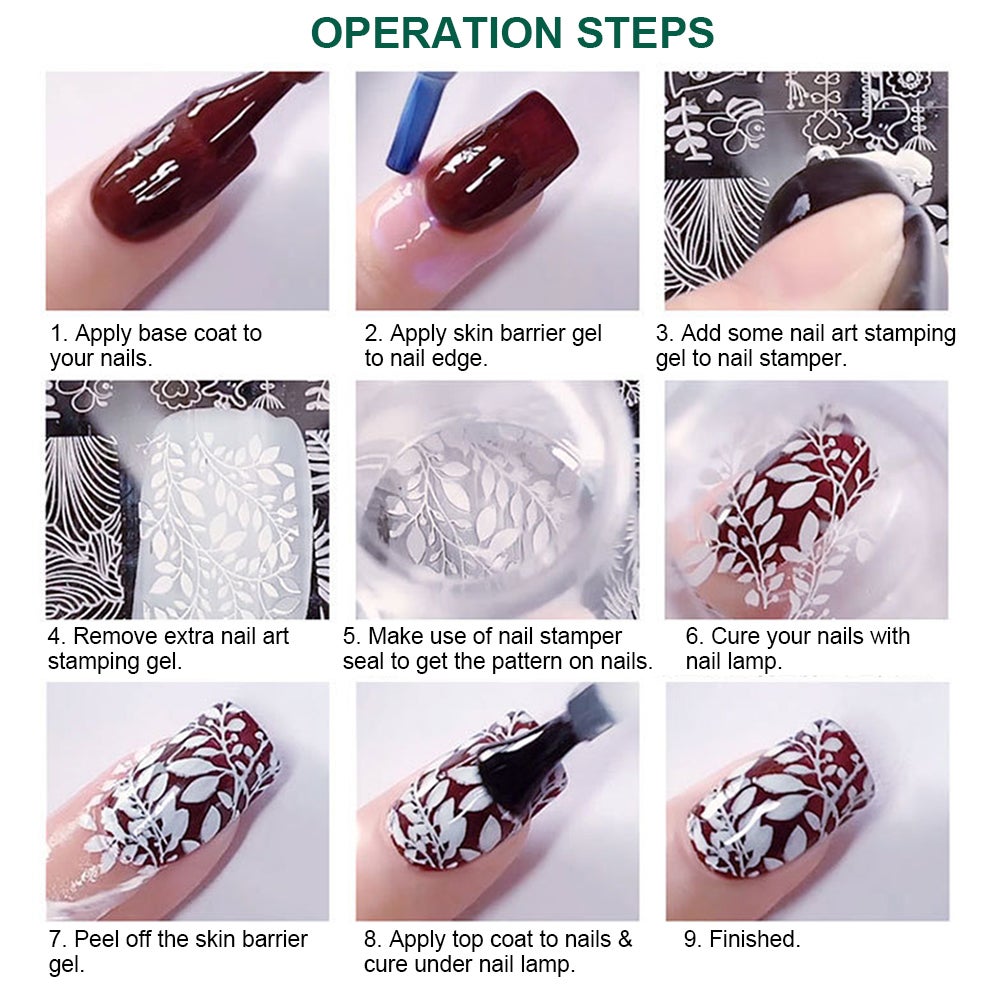 OPERATION STEPS

1. Apply base coat to your nails.

2. Apply skin barrier gel to nail edge.

3. Add some nail art stamping gel to nail stamper.

4. Remove extra nail art stamping gel.

5. Make use of nail stamper seal to get the pattern on nails.

6. Cure your nails with nail lamp.

7. Peel off the skin barrier gel.

8. Apply top coat to nails & cure under nail lamp.

9. Finished.