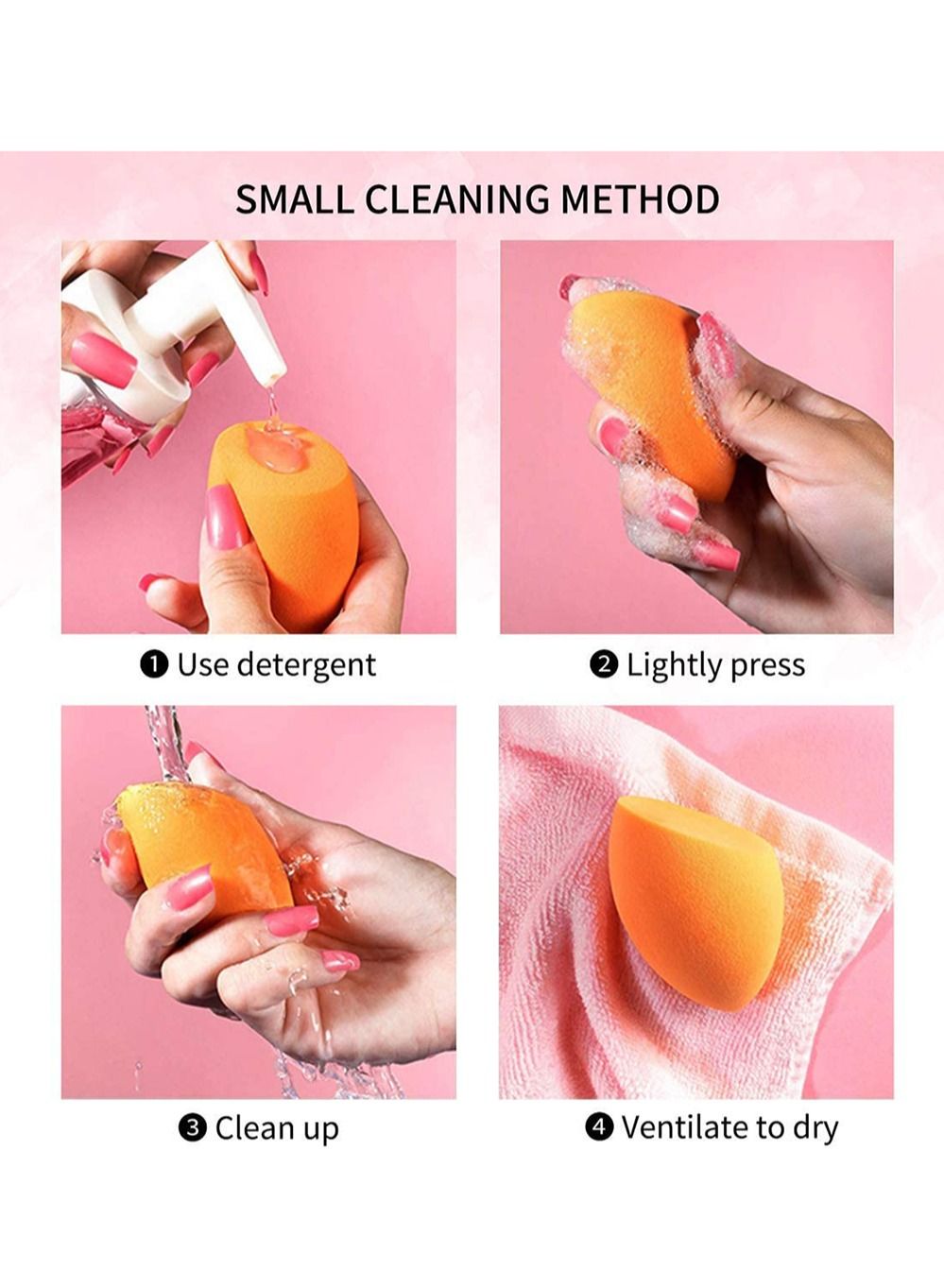 SMALL CLEANING METHOD

❶ Use detergent

❷ Lightly press

❸ Clean up

❹ Ventilate to dry