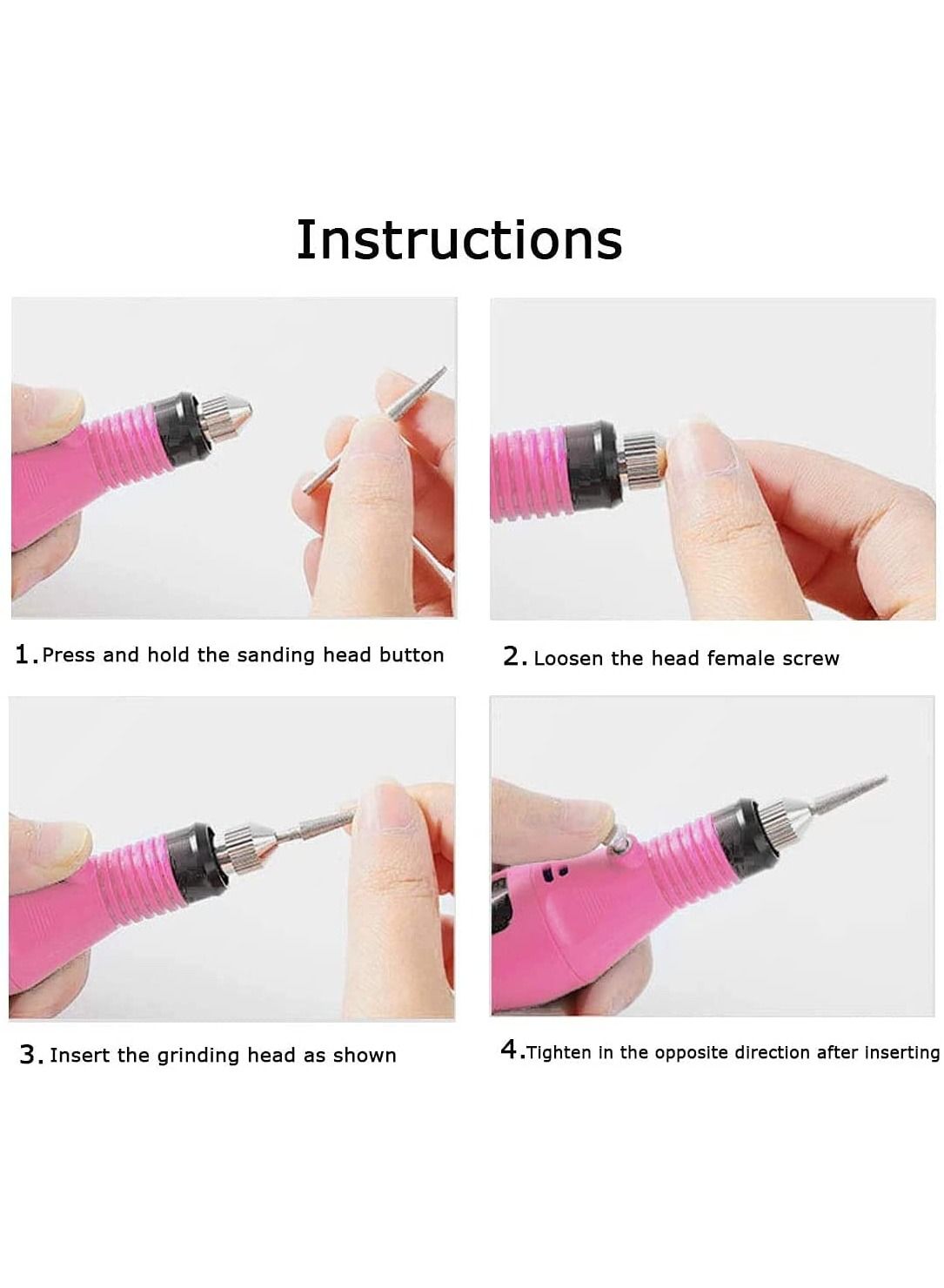 Instructions

1. Press and hold the sanding head button

2. Loosen the head female screw

3. Insert the grinding head as shown

4. Tighten in the opposite direction after inserting