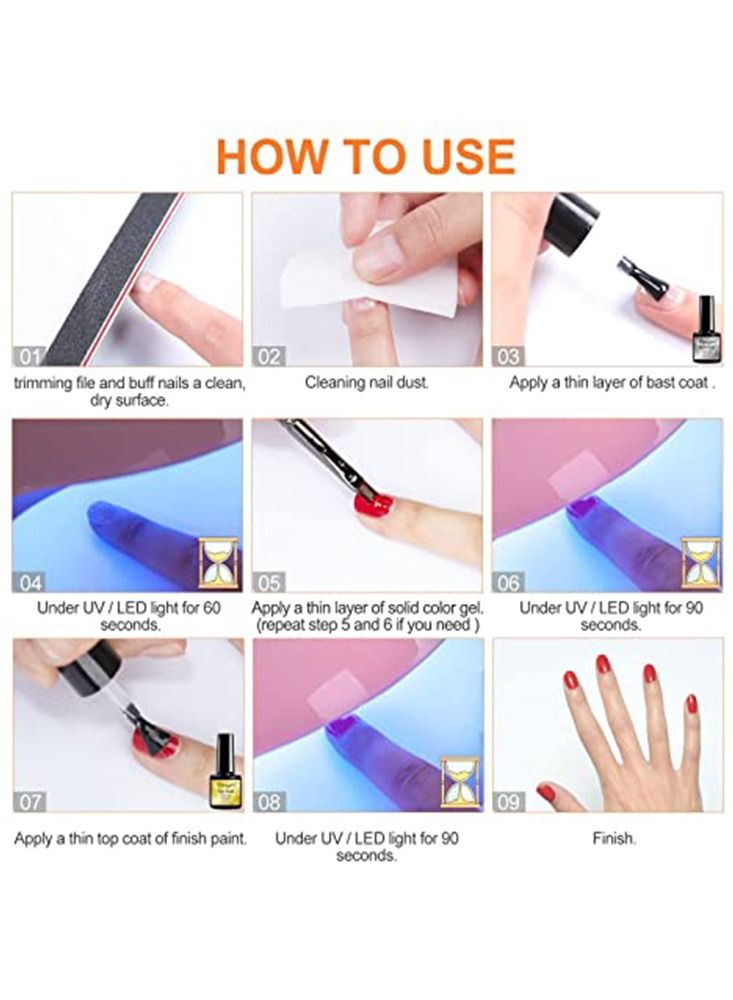 HOW TO USE

01
trimming file and buff nails a clean, dry surface.

02
Cleaning nail dust.

03
Apply a thin layer of bast coat .

04
Under UV / LED light for 60 seconds.

05
Apply a thin layer of solid color gel. (repeat step 5 and 6 if you need )

06
Under UV / LED light for 90 seconds.

07
Apply a thin top coat of finish paint.

08
Under UV / LED light for 90 seconds.

09
Finish.