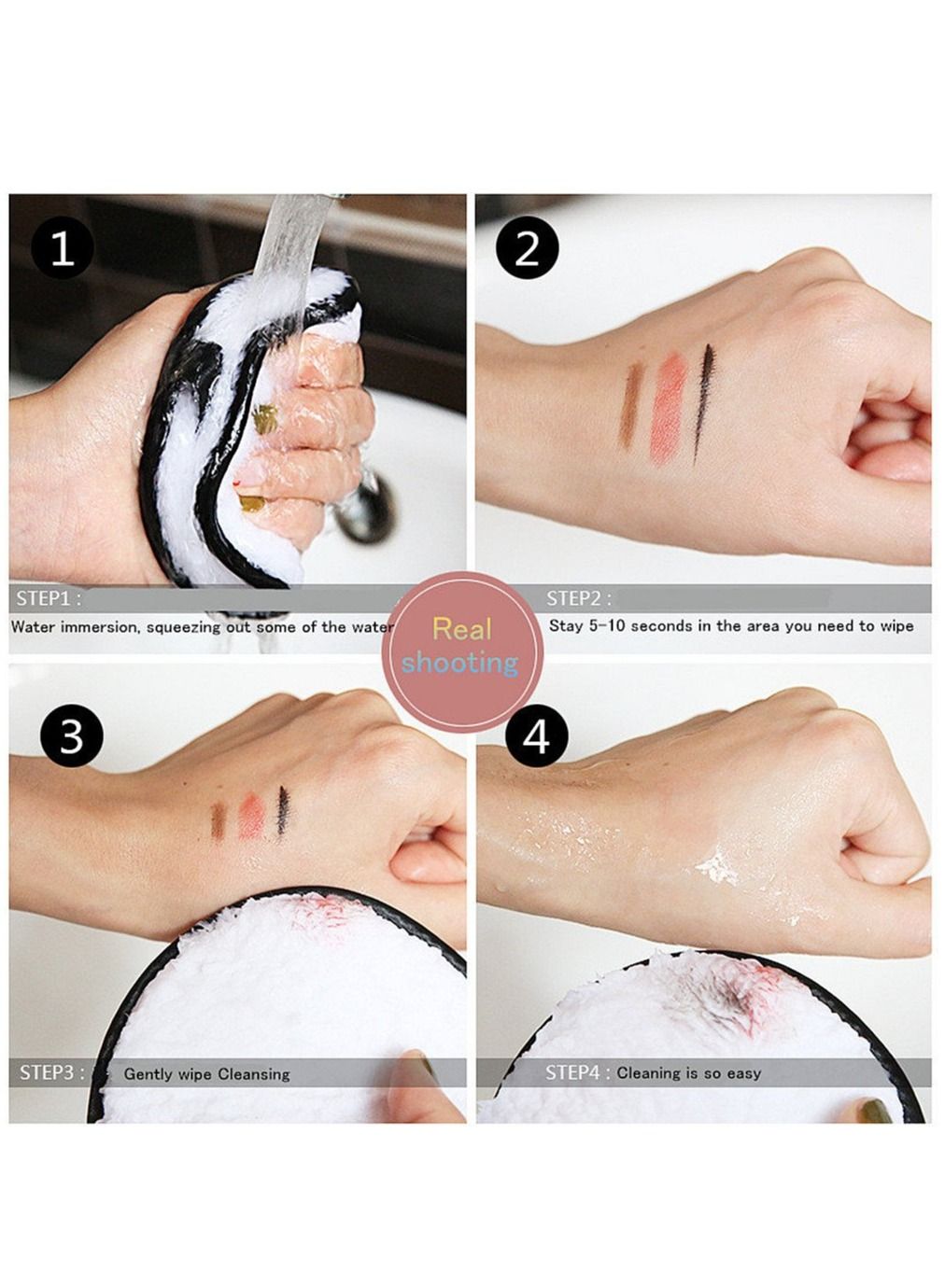 1

STEP1 :
Water immersion, squeezing out some of the water

2

STEP2 :
Stay 5-10 seconds in the area you need to wipe

Real
shooting

3

STEP3 : Gently wipe Cleansing

4

STEP4 : Cleaning is so easy