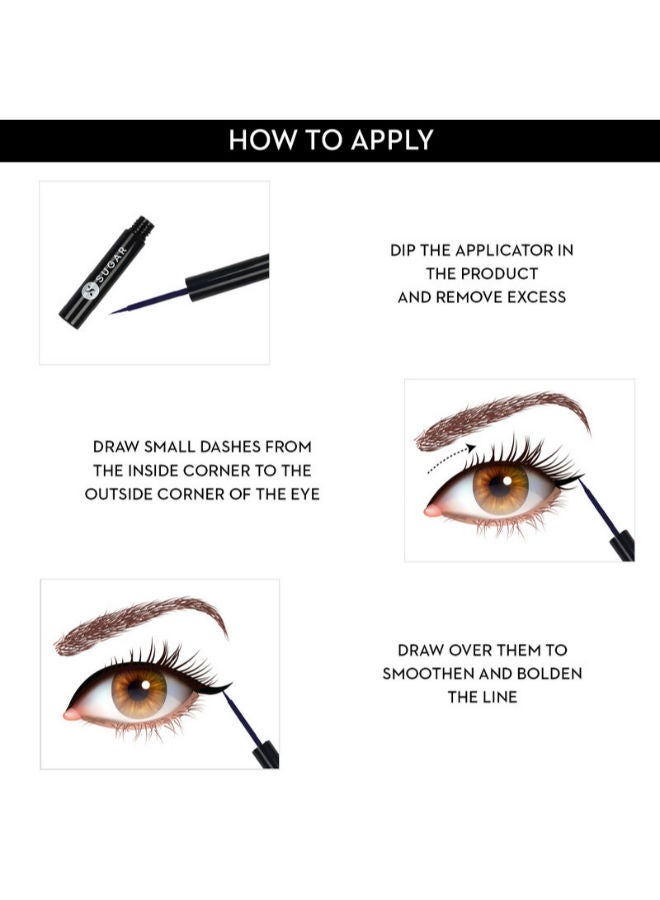 HOW TO APPLY

SUGAR

DIP THE APPLICATOR IN THE PRODUCT AND REMOVE EXCESS

DRAW SMALL DASHES FROM THE INSIDE CORNER TO THE OUTSIDE CORNER OF THE EYE

DRAW OVER THEM TO SMOOTHEN AND BOLDEN THE LINE