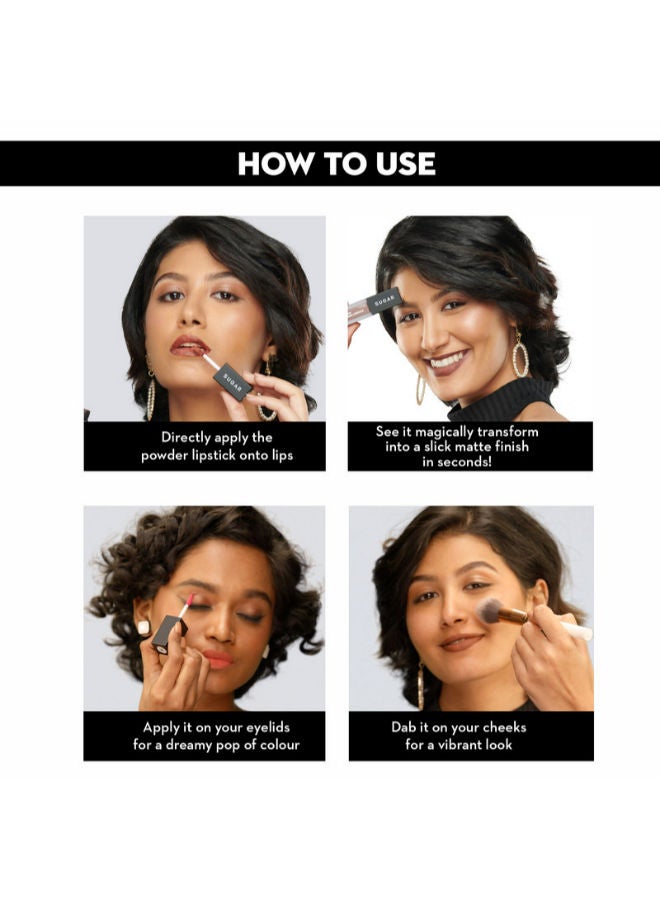 HOW TO USE

SUGAR

Directly apply the powder lipstick onto lips

SUGAR

See it magically transform into a slick matte finish in seconds!

Apply it on your eyelids for a dreamy pop of colour

Dab it on your cheeks for a vibrant look