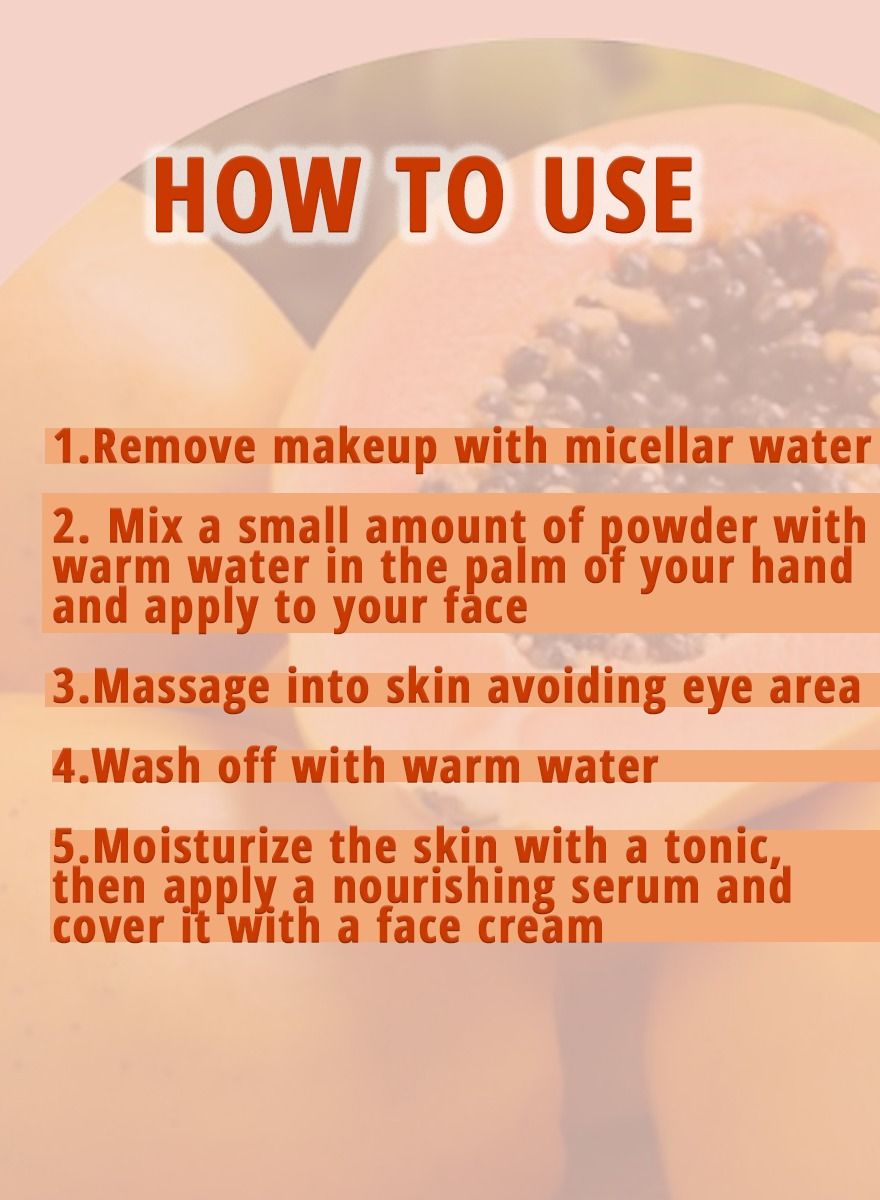 HOW TO USE

1.Remove makeup with micellar water

2. Mix a small amount of powder with warm water in the palm of your hand and apply to your face

3.Massage into skin avoiding eye area

4.Wash off with warm water

5.Moisturize the skin with a tonic, then apply a nourishing serum and cover it with a face cream