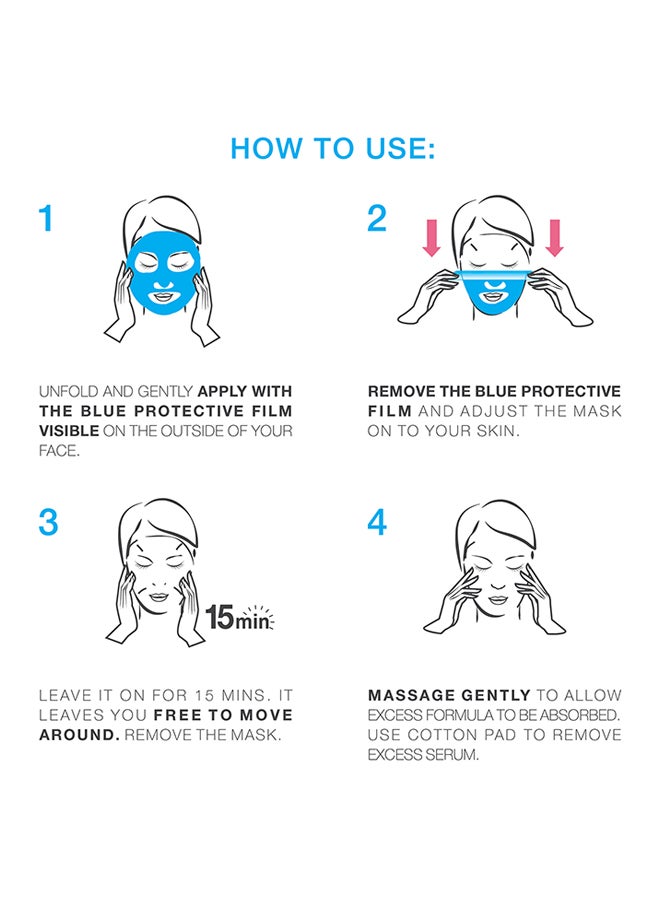 HOW TO USE:

1

UNFOLD AND GENTLY APPLY WITH THE BLUE PROTECTIVE FILM VISIBLE ON THE OUTSIDE OF YOUR FACE.

2

REMOVE THE BLUE PROTECTIVE FILM AND ADJUST THE MASK ON TO YOUR SKIN.

3

15min

LEAVE IT ON FOR 15 MINS. IT LEAVES YOU FREE TO MOVE AROUND. REMOVE THE MASK.

4

MASSAGE GENTLY TO ALLOW EXCESS FORMULA TO BE ABSORBED. USE COTTON PAD TO REMOVE EXCESS SERUM.