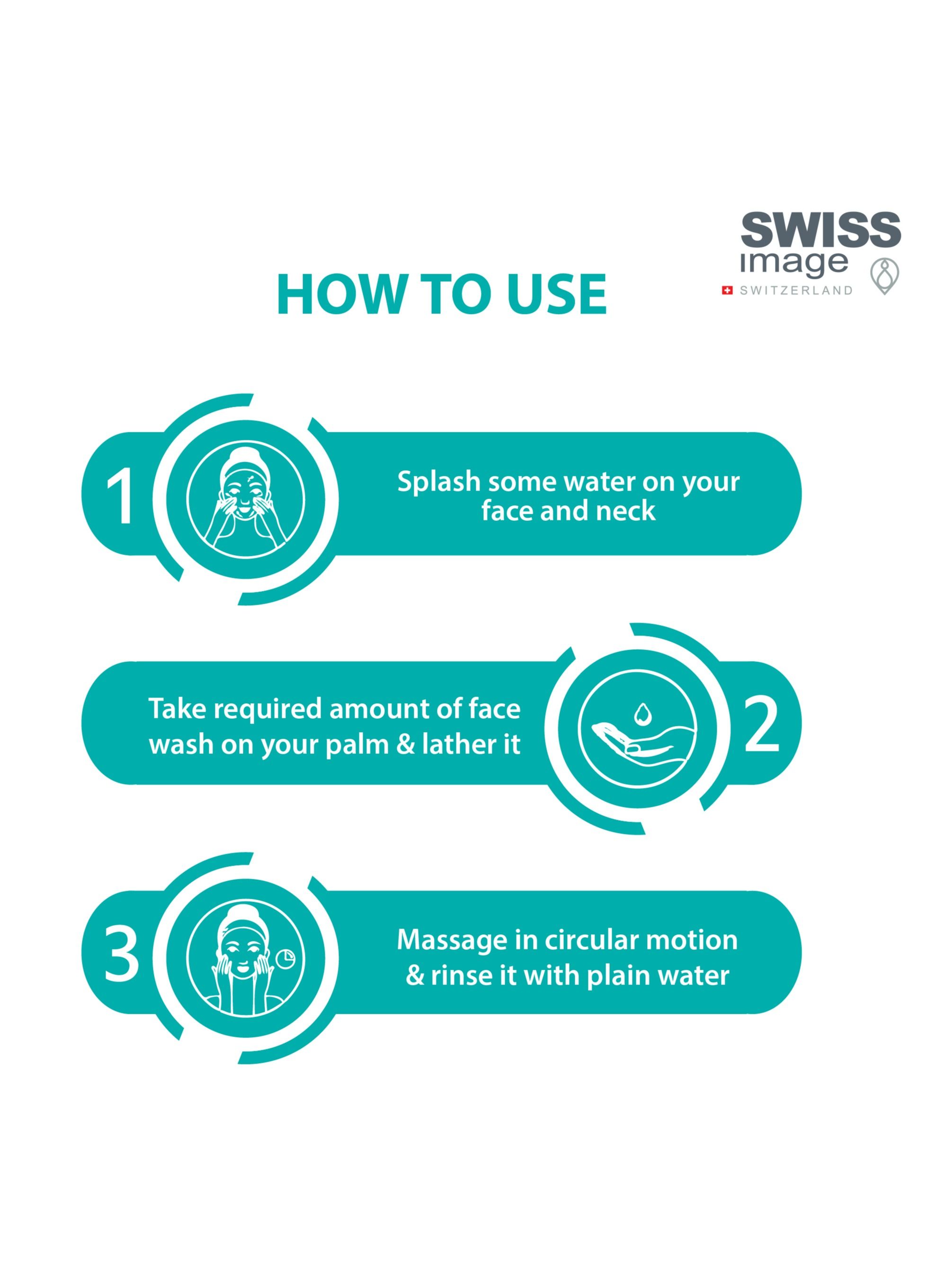 SWISS image SWITZERLAND

HOW TO USE

1 Splash some water on your face and neck

Take required amount of face wash on your palm & lather it 2

3 Massage in circular motion & rinse it with plain water