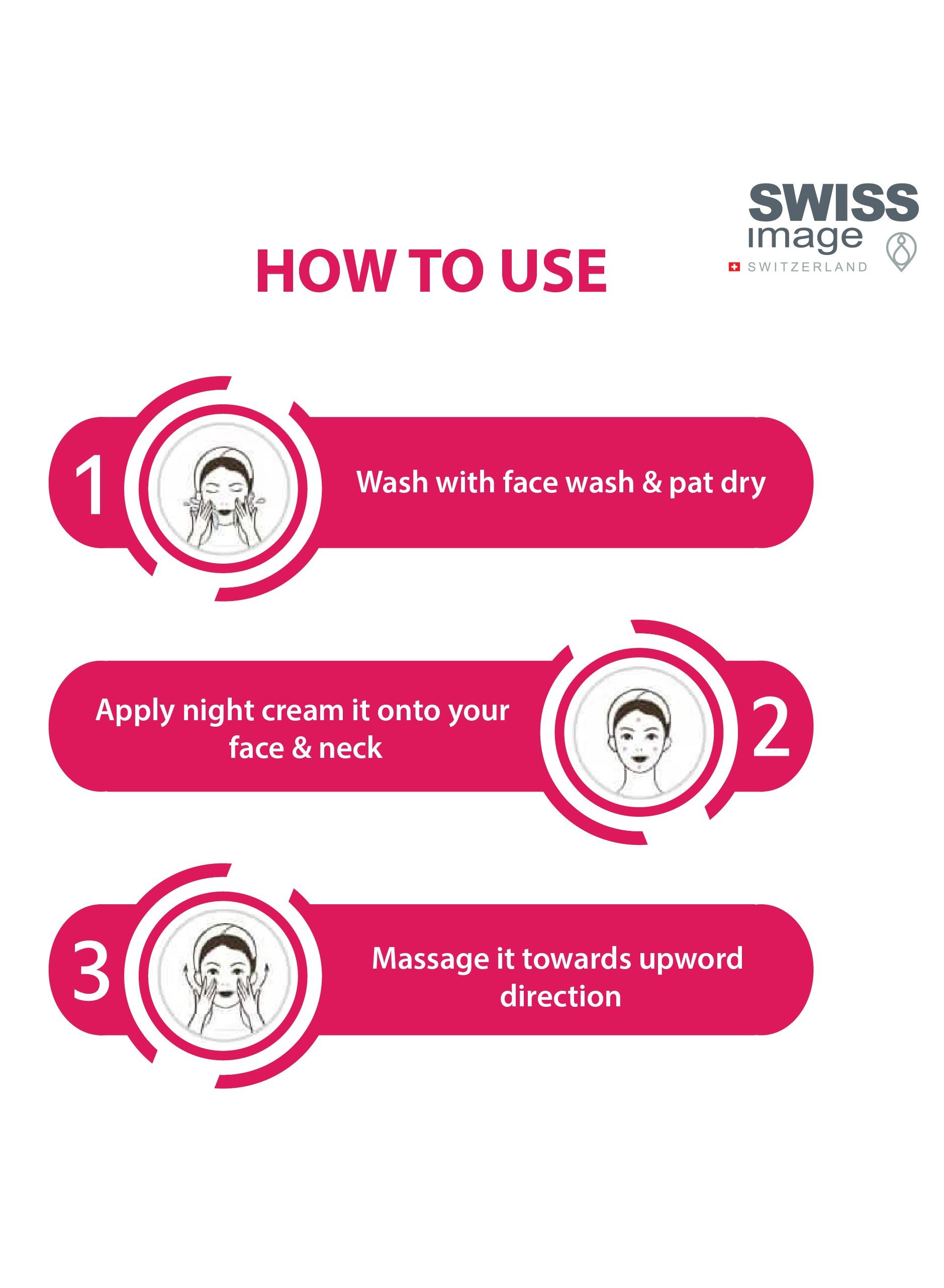 SWISS
image
SWITZERLAND

HOW TO USE

1 Wash with face wash & pat dry

Apply night cream it onto your face & neck 2

3 Massage it towards upword direction