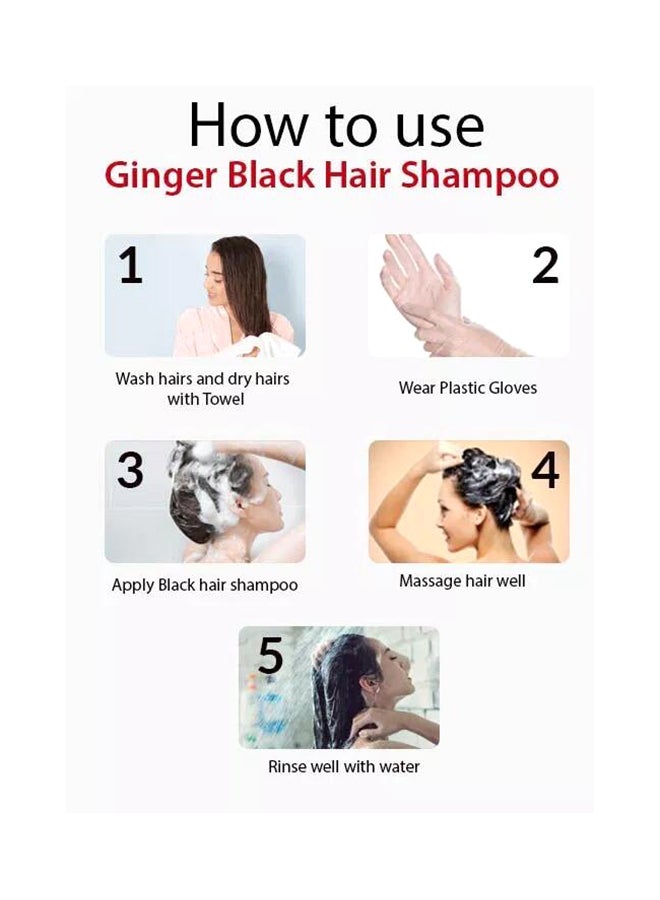 How to use
Ginger Black Hair Shampoo

1
Wash hairs and dry hairs with Towel

2
Wear Plastic Gloves

3
Apply Black hair shampoo

4
Massage hair well

5
Rinse well with water