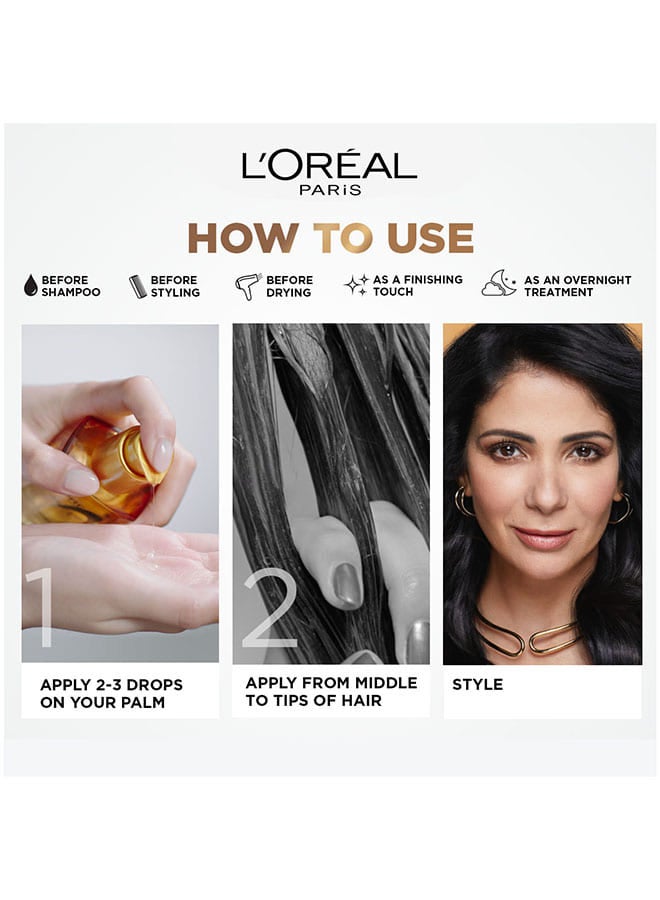 L'ORÉAL
PARIS

HOW TO USE

BEFORE SHAMPOO
BEFORE STYLING
BEFORE DRYING
AS A FINISHING TOUCH
AS AN OVERNIGHT TREATMENT

1
APPLY 2-3 DROPS ON YOUR PALM

2
APPLY FROM MIDDLE TO TIPS OF HAIR

STYLE