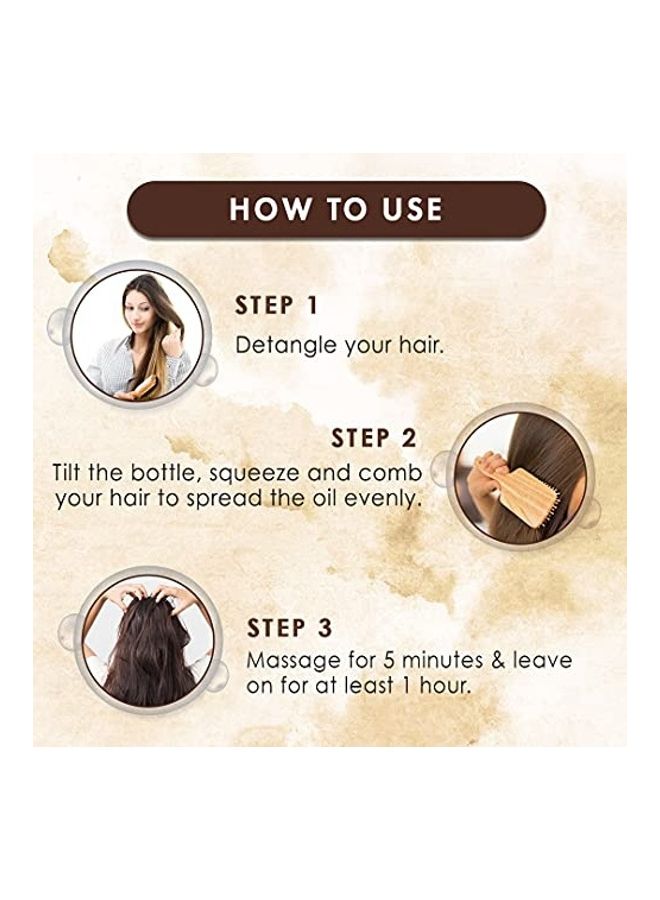 HOW TO USE

STEP 1
Detangle your hair.

STEP 2
Tilt the bottle, squeeze and comb your hair to spread the oil evenly.

STEP 3
Massage for 5 minutes & leave on for at least 1 hour.