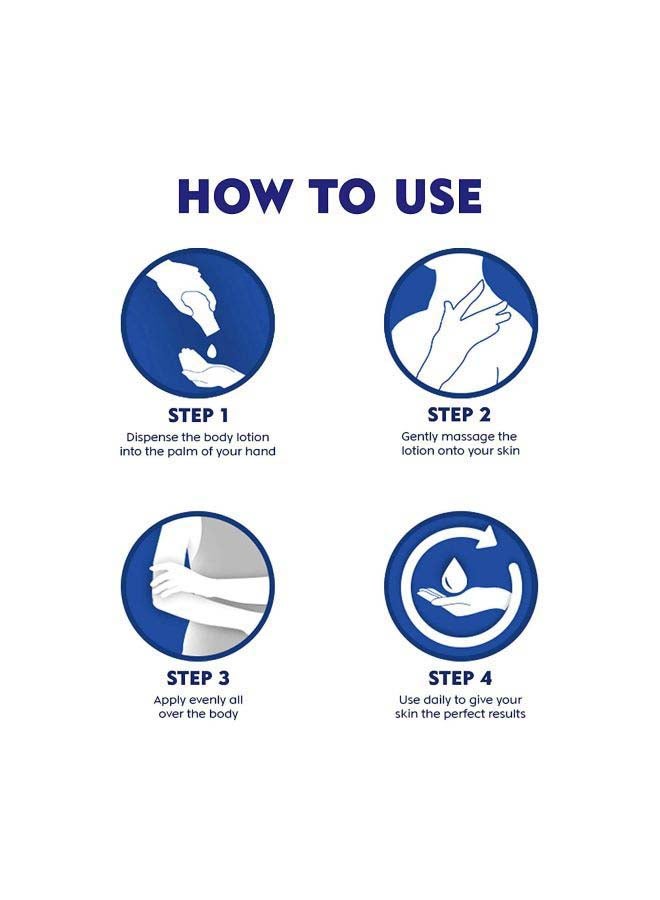 HOW TO USE

STEP 1
Dispense the body lotion into the palm of your hand

STEP 2
Gently massage the lotion onto your skin

STEP 3
Apply evenly all over the body

STEP 4
Use daily to give your skin the perfect results