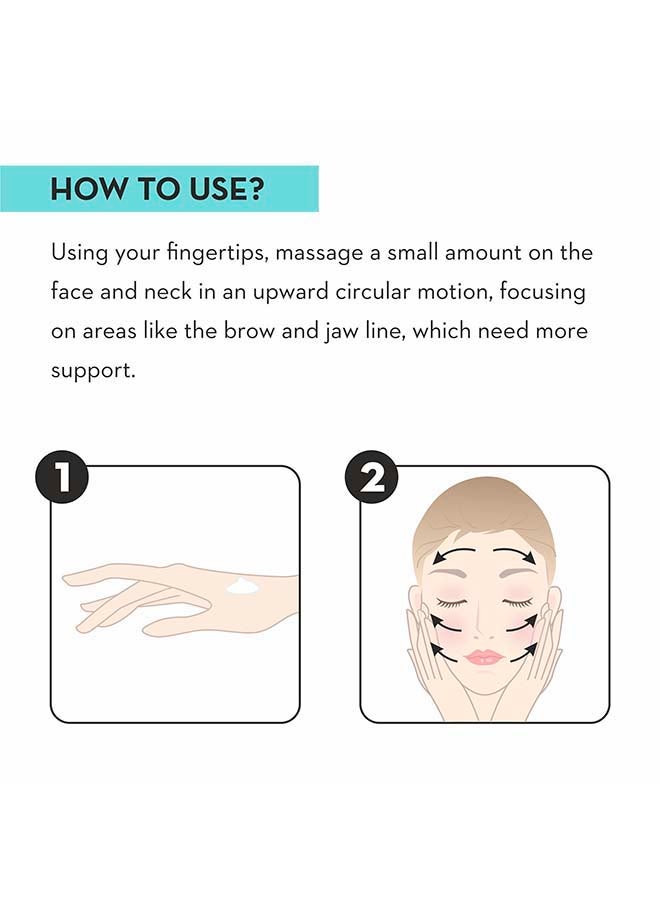 HOW TO USE?

Using your fingertips, massage a small amount on the face and neck in an upward circular motion, focusing on areas like the brow and jaw line, which need more support.

1

2