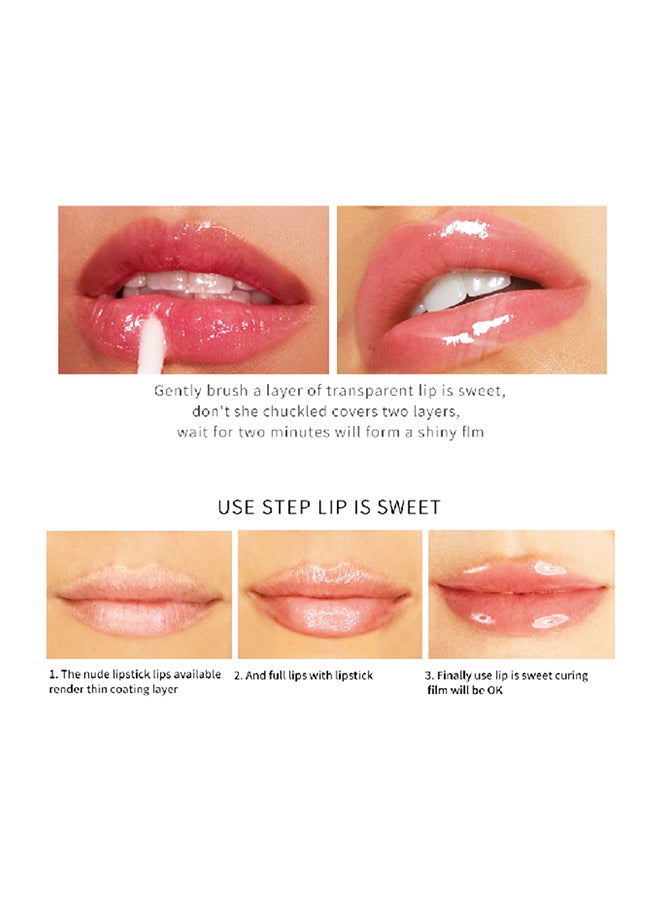 Gently brush a layer of transparent lip is sweet, don't she chuckled covers two layers, wait for two minutes will form a shiny flm

USE STEP LIP IS SWEET

1. The nude lipstick lips available render thin coating layer

2. And full lips with lipstick

3. Finally use lip is sweet curing film will be OK