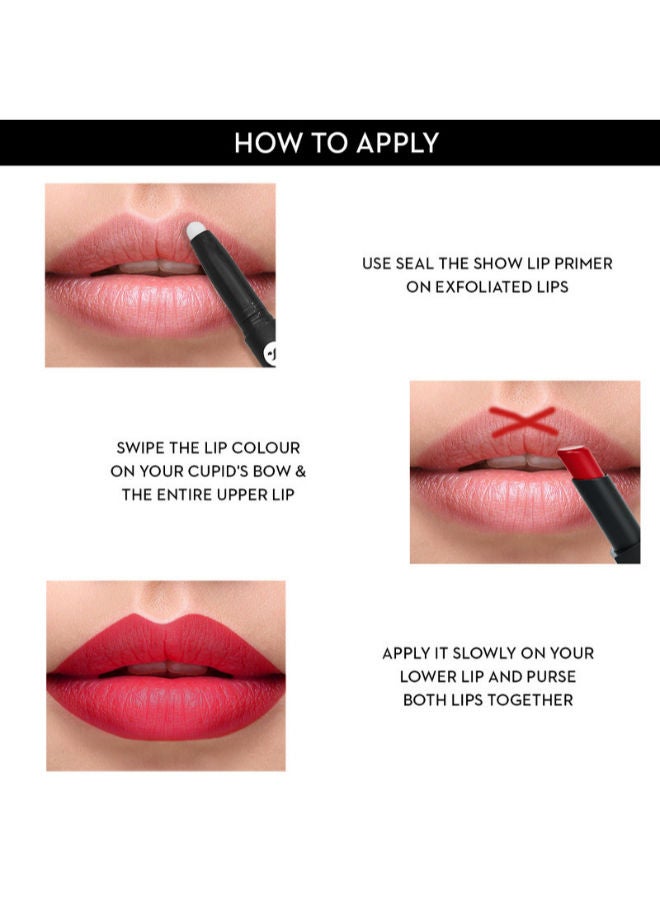 HOW TO APPLY

USE SEAL THE SHOW LIP PRIMER ON EXFOLIATED LIPS

SWIPE THE LIP COLOUR ON YOUR CUPID'S BOW & THE ENTIRE UPPER LIP

APPLY IT SLOWLY ON YOUR LOWER LIP AND PURSE BOTH LIPS TOGETHER