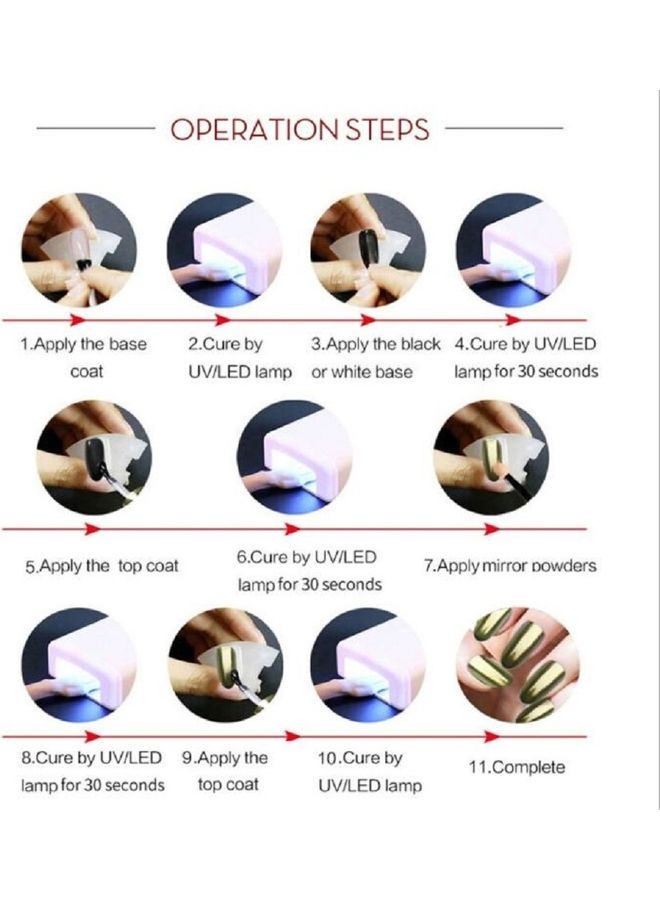 OPERATION STEPS

1.Apply the base coat

2.Cure by UV/LED lamp

3.Apply the black or white base

4.Cure by UV/LED lamp for 30 seconds

5.Apply the top coat

6.Cure by UV/LED lamp for 30 seconds

7.Apply mirror powders

8.Cure by UV/LED lamp for 30 seconds

9.Apply the top coat

10.Cure by UV/LED lamp

11.Complete