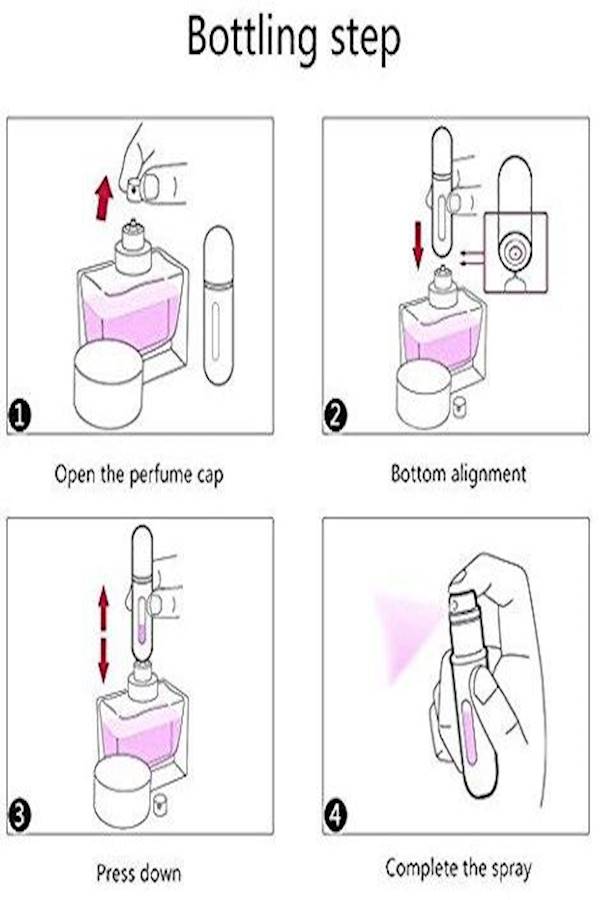 Bottling step

1

Open the perfume cap

2

Bottom alignment

3

Press down

4

Complete the spray