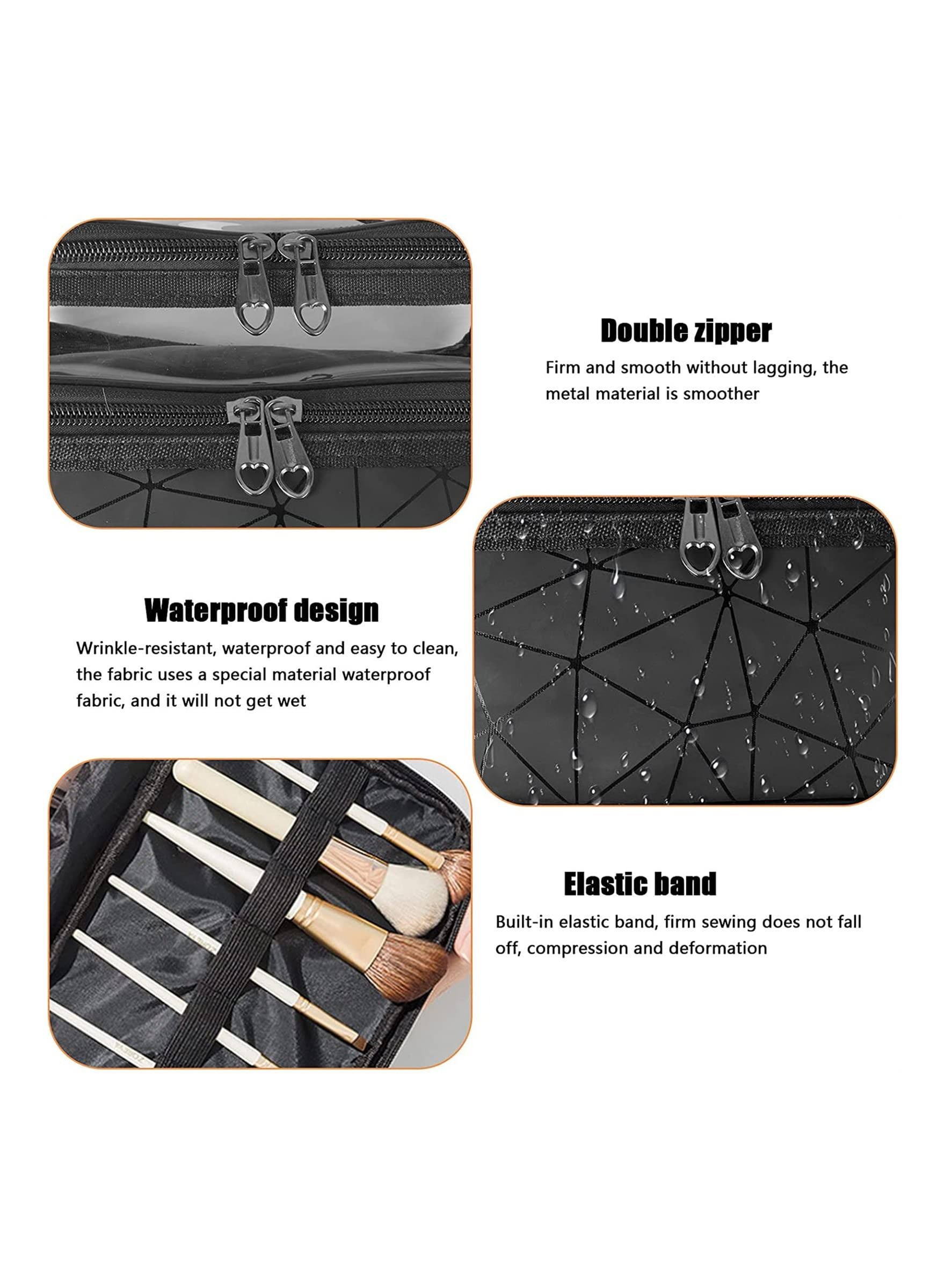 Double zipper

Firm and smooth without lagging, the metal material is smoother

Waterproof design

Wrinkle-resistant, waterproof and easy to clean, the fabric uses a special material waterproof fabric, and it will not get wet

Elastic band

Built-in elastic band, firm sewing does not fall off, compression and deformation