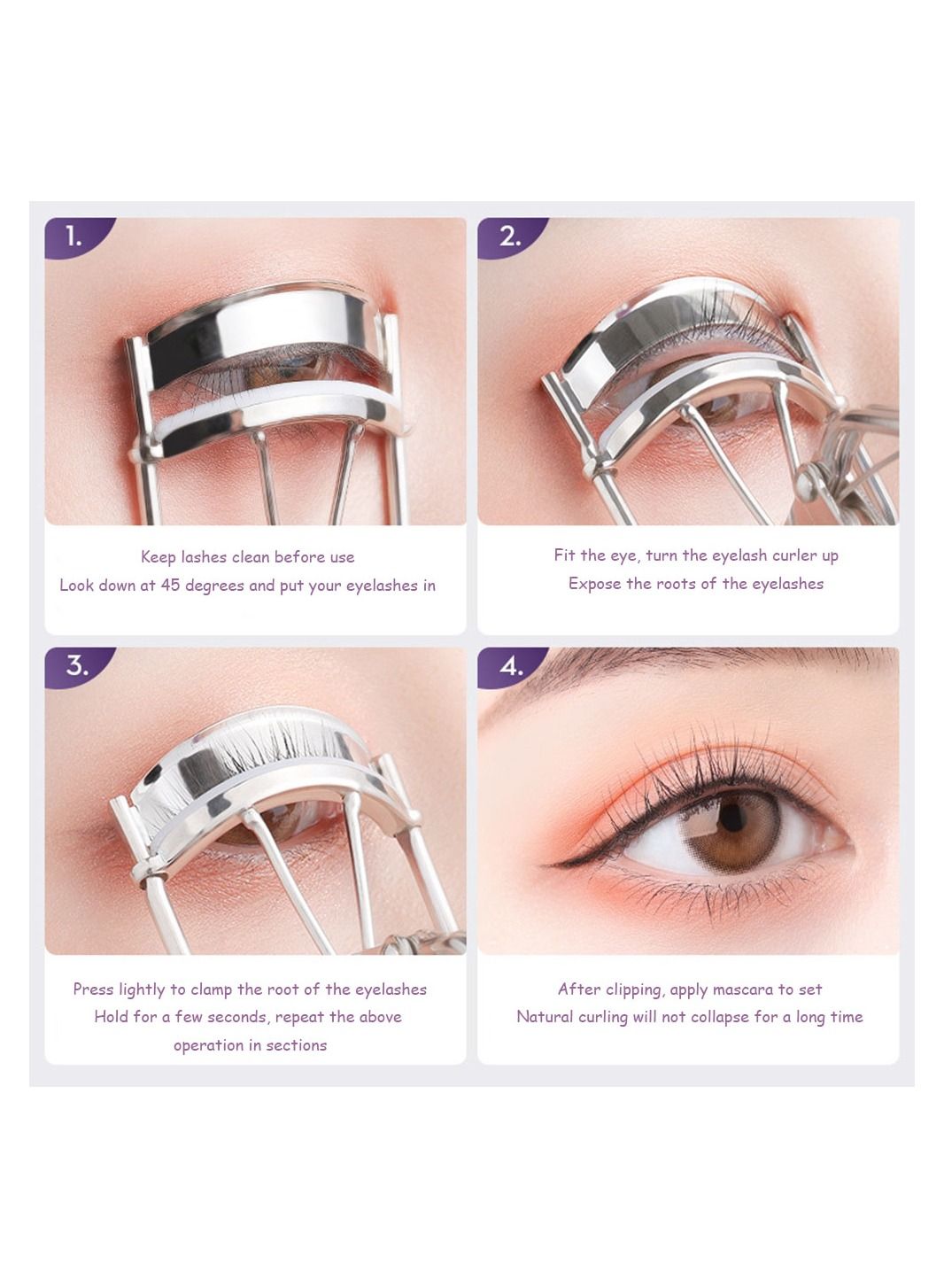 1.

Keep lashes clean before use
Look down at 45 degrees and put your eyelashes in

2.

Fit the eye, turn the eyelash curler up
Expose the roots of the eyelashes

3.

Press lightly to clamp the root of the eyelashes
Hold for a few seconds, repeat the above operation in sections

4.

After clipping, apply mascara to set
Natural curling will not collapse for a long time