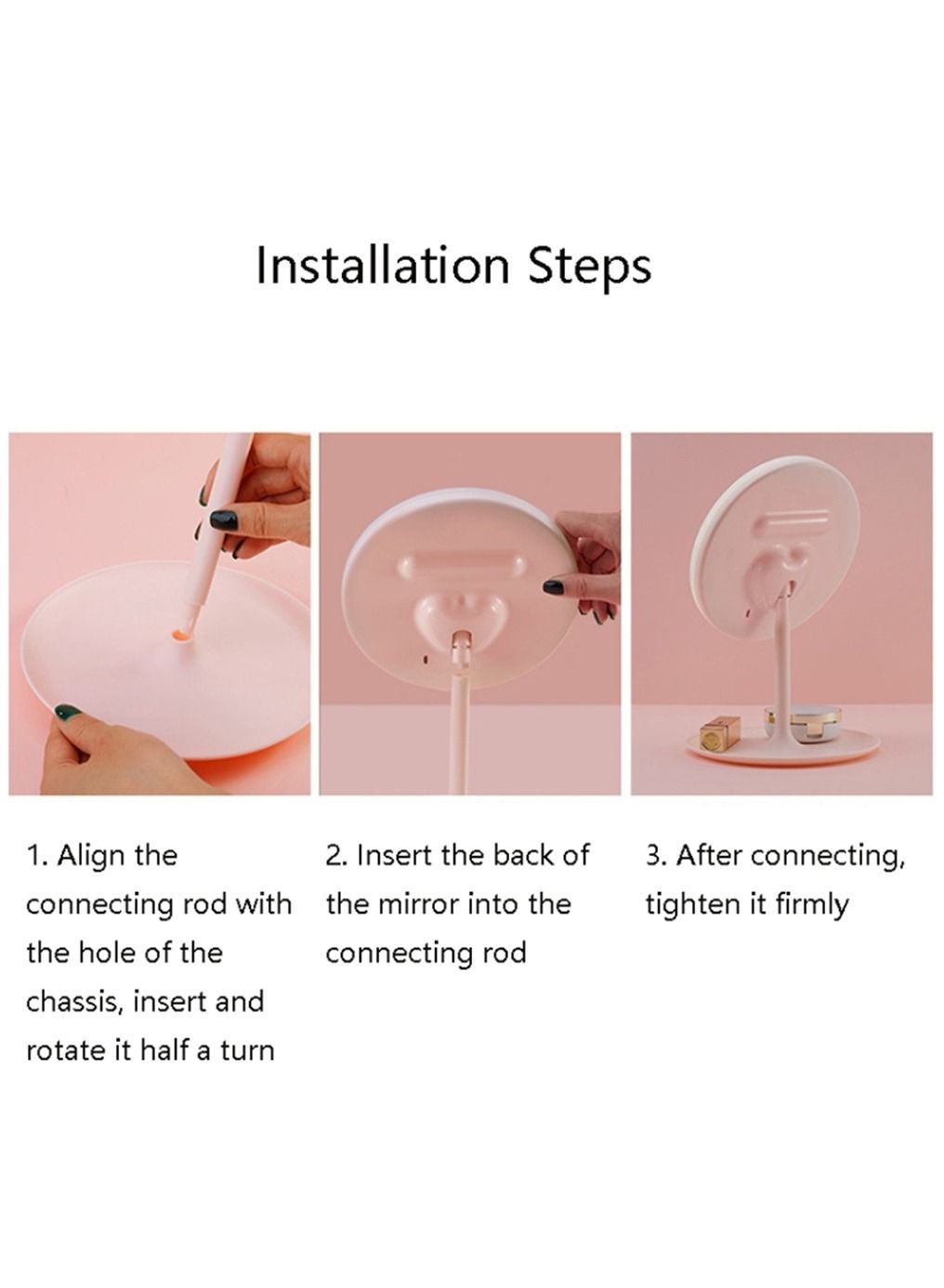 Installation Steps

1. Align the connecting rod with the hole of the chassis, insert and rotate it half a turn

2. Insert the back of the mirror into the connecting rod

3. After connecting, tighten it firmly