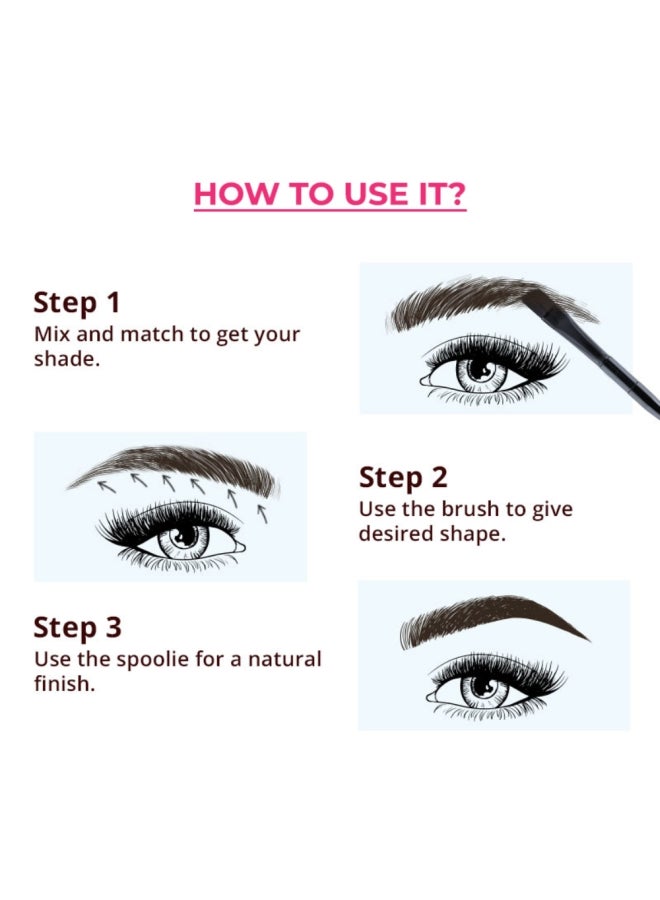 HOW TO USE IT?

Step 1
Mix and match to get your shade.

Step 2
Use the brush to give desired shape.

Step 3
Use the spoolie for a natural finish.