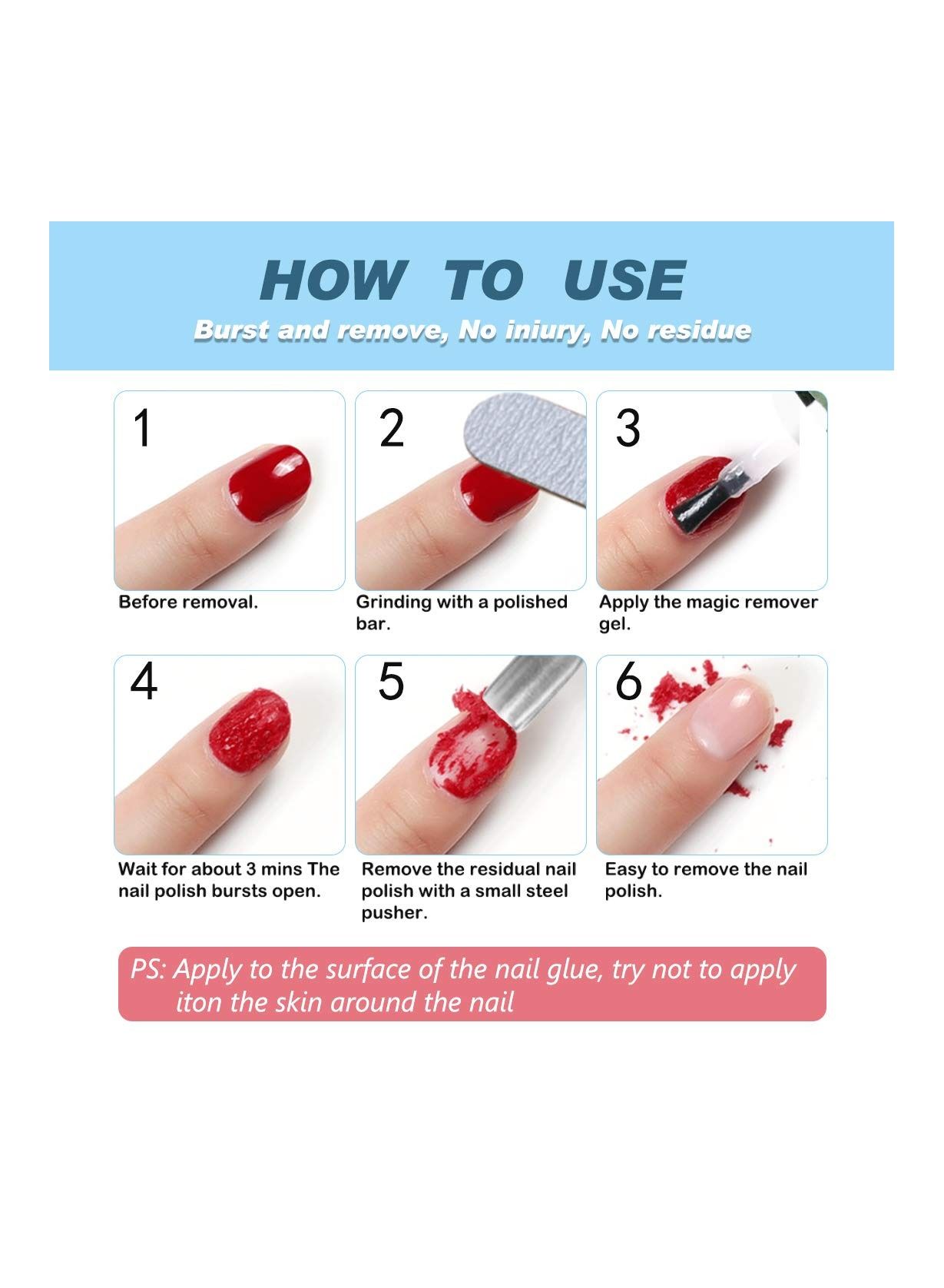 HOW TO USE

Burst and remove, No iniury, No residue

1

Before removal.

2

Grinding with a polished bar.

3

Apply the magic remover gel.

4

Wait for about 3 mins The nail polish bursts open.

5

Remove the residual nail polish with a small steel pusher.

6

Easy to remove the nail polish.

PS: Apply to the surface of the nail glue, try not to apply iton the skin around the nail