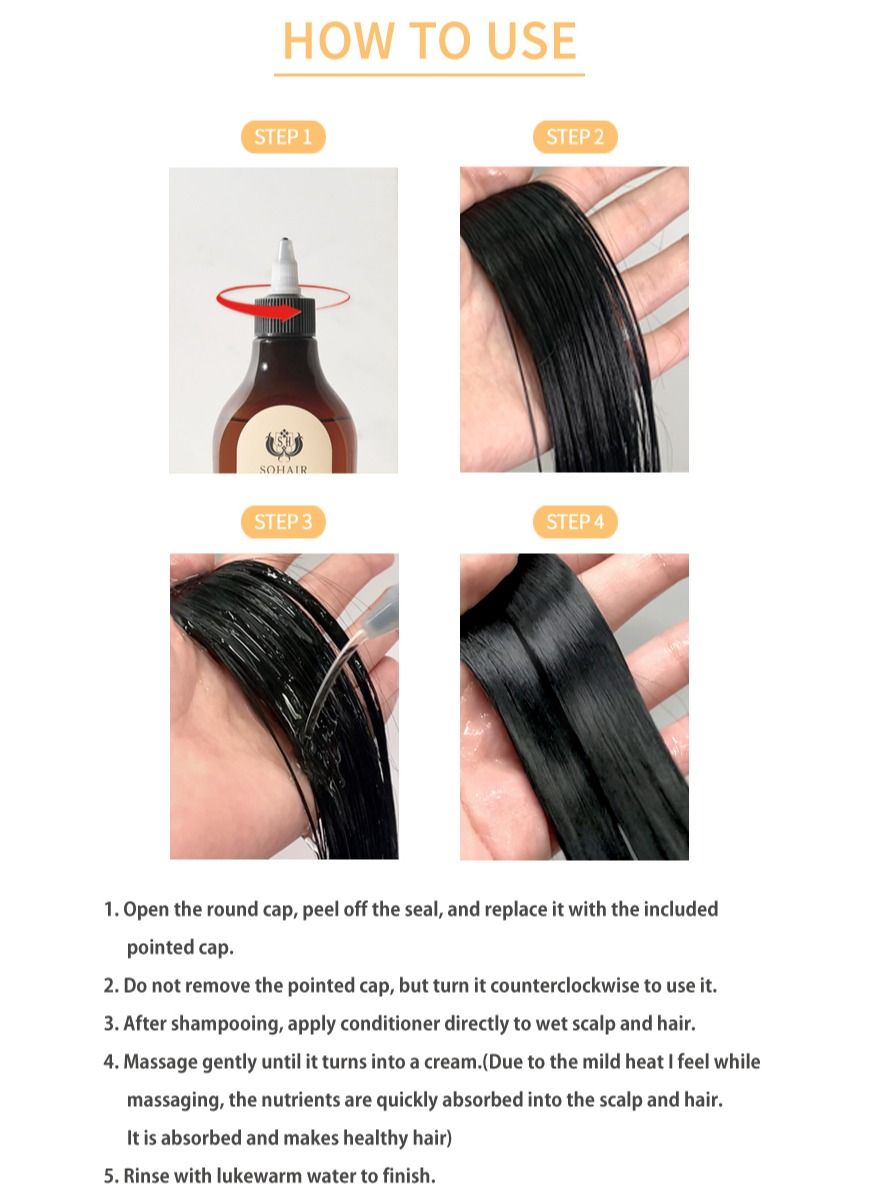 HOW TO USE

STEP 1

STEP 2

SOHAIR

STEP 3

STEP 4

1. Open the round cap, peel off the seal, and replace it with the included pointed cap.

2. Do not remove the pointed cap, but turn it counterclockwise to use it.

3. After shampooing, apply conditioner directly to wet scalp and hair.

4. Massage gently until it turns into a cream.(Due to the mild heat I feel while massaging, the nutrients are quickly absorbed into the scalp and hair. It is absorbed and makes healthy hair)

5. Rinse with lukewarm water to finish.