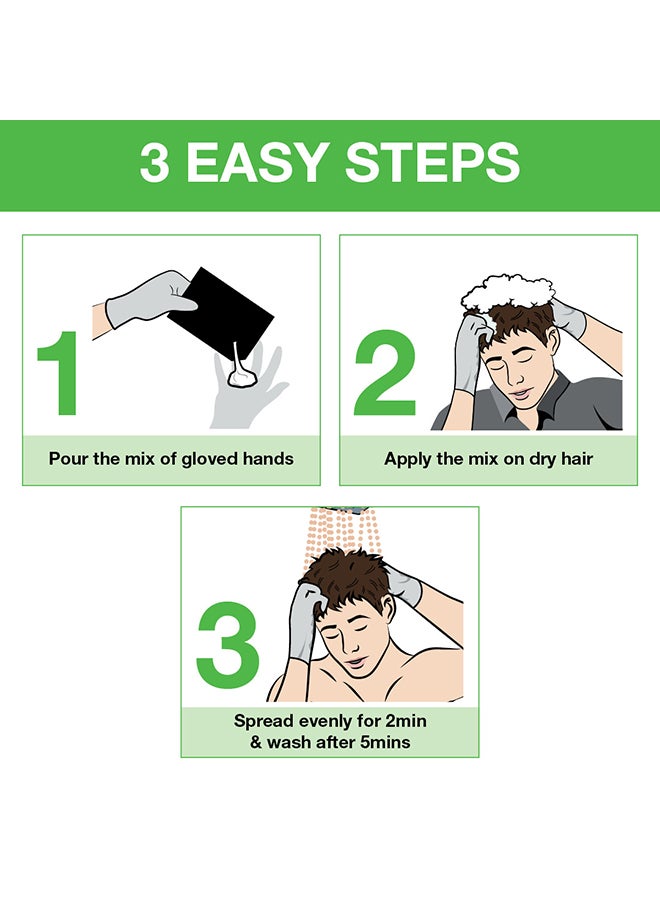 3 EASY STEPS

1

Pour the mix of gloved hands

2

Apply the mix on dry hair

3

Spread evenly for 2min & wash after 5mins