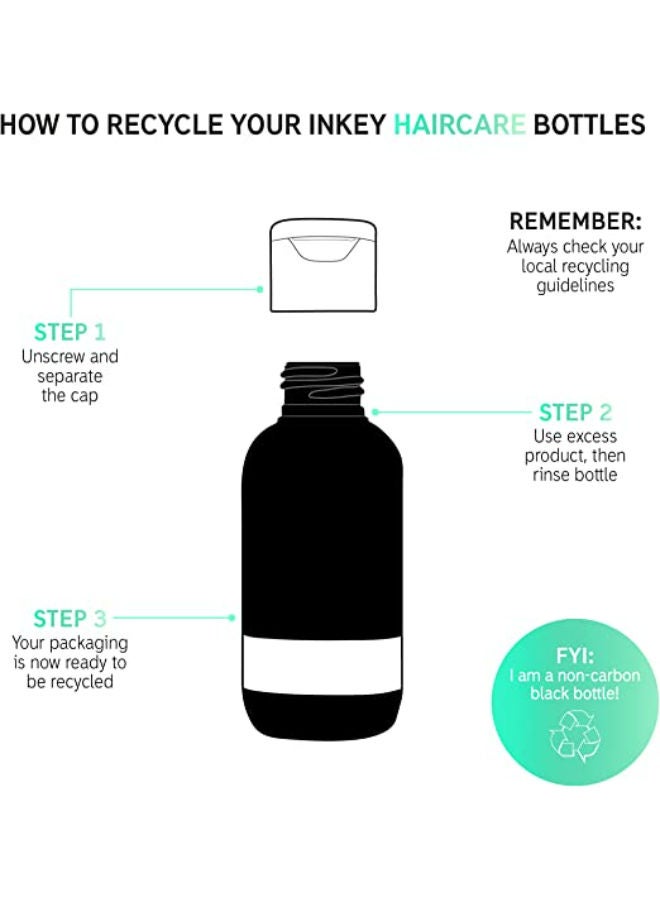 HOW TO RECYCLE YOUR INKEY HAIRCARE BOTTLES

REMEMBER:
Always check your local recycling guidelines

STEP 1
Unscrew and separate the cap

STEP 2
Use excess product, then rinse bottle

STEP 3
Your packaging is now ready to be recycled

FYI:
I am a non-carbon black bottle!