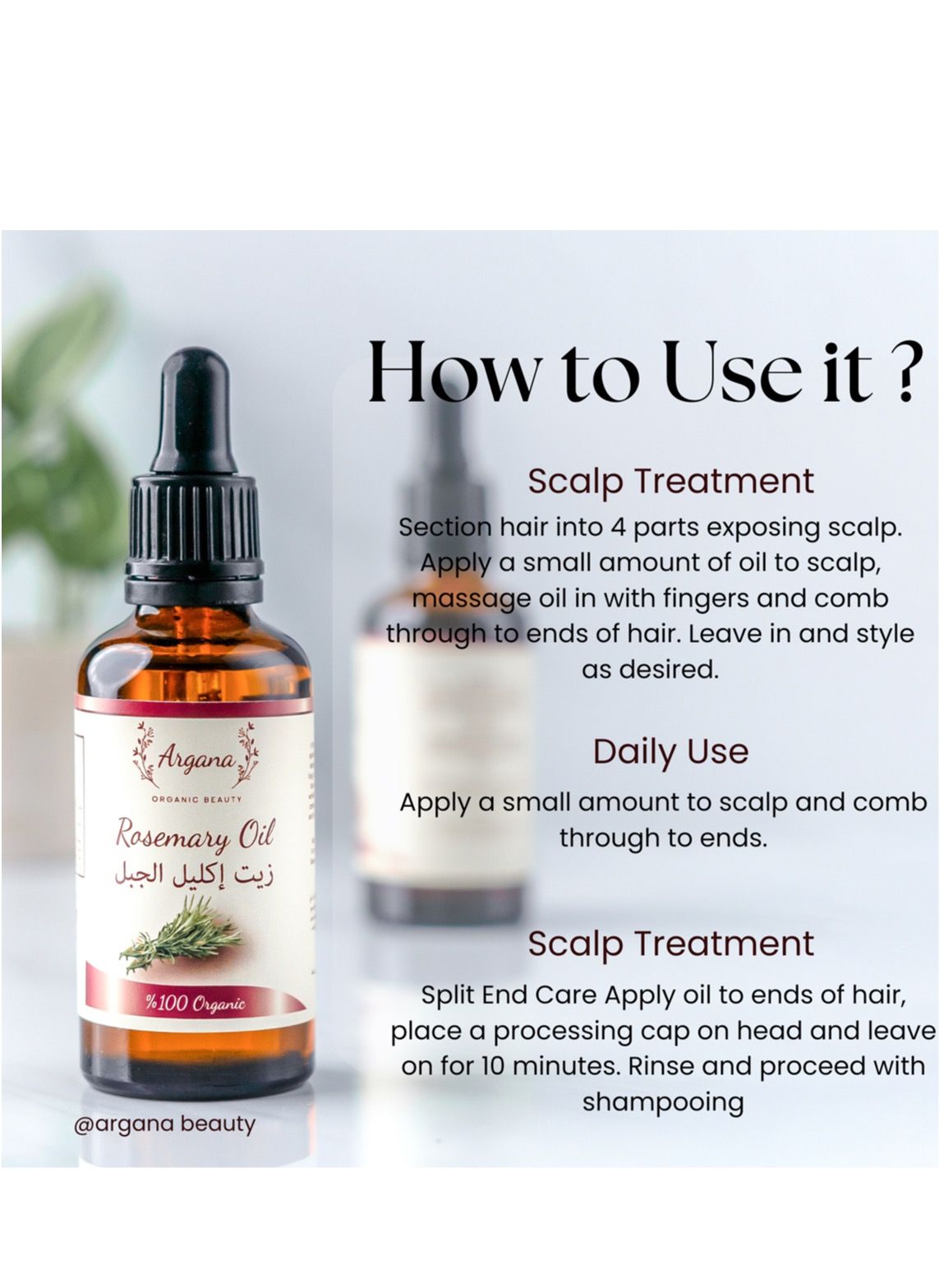 How to Use it ?

Scalp Treatment

Section hair into 4 parts exposing scalp. Apply a small amount of oil to scalp, massage oil in with fingers and comb through to ends of hair. Leave in and style as desired.

Daily Use

Apply a small amount to scalp and comb through to ends.

Scalp Treatment

Split End Care Apply oil to ends of hair, place a processing cap on head and leave on for 10 minutes. Rinse and proceed with shampooing

Argana
ORGANIC BEAUTY
Rosemary Oil
زيت إكليل الجبل
%100 Organic

@argana beauty