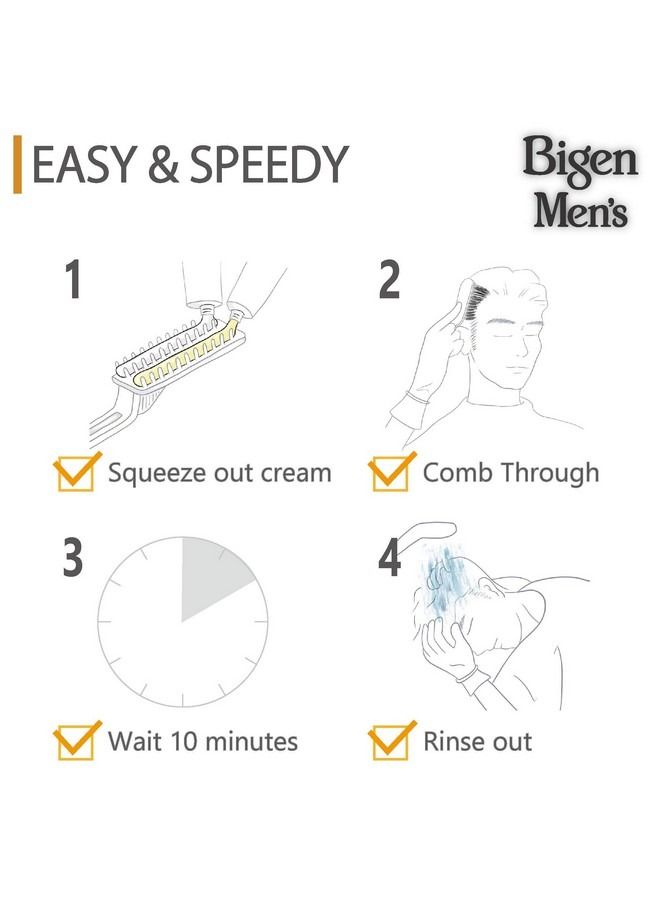 EASY & SPEEDY

Bigen
Men's

1

Squeeze out cream

2

Comb Through

3

Wait 10 minutes

4

Rinse out