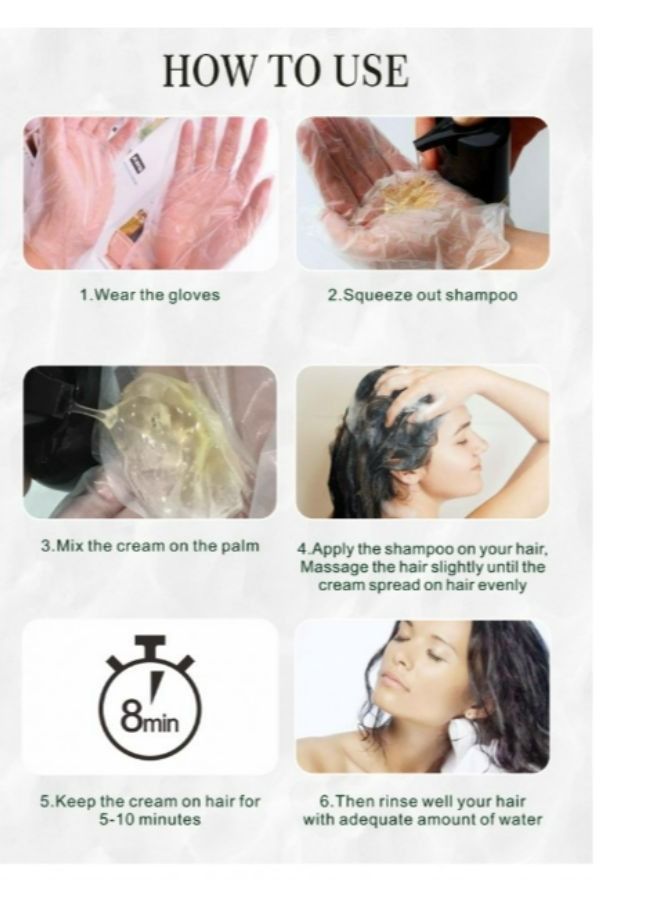 HOW TO USE

1.Wear the gloves

2.Squeeze out shampoo

3.Mix the cream on the palm

4.Apply the shampoo on your hair, Massage the hair slightly until the cream spread on hair evenly

8min

5.Keep the cream on hair for 5-10 minutes

6.Then rinse well your hair with adequate amount of water