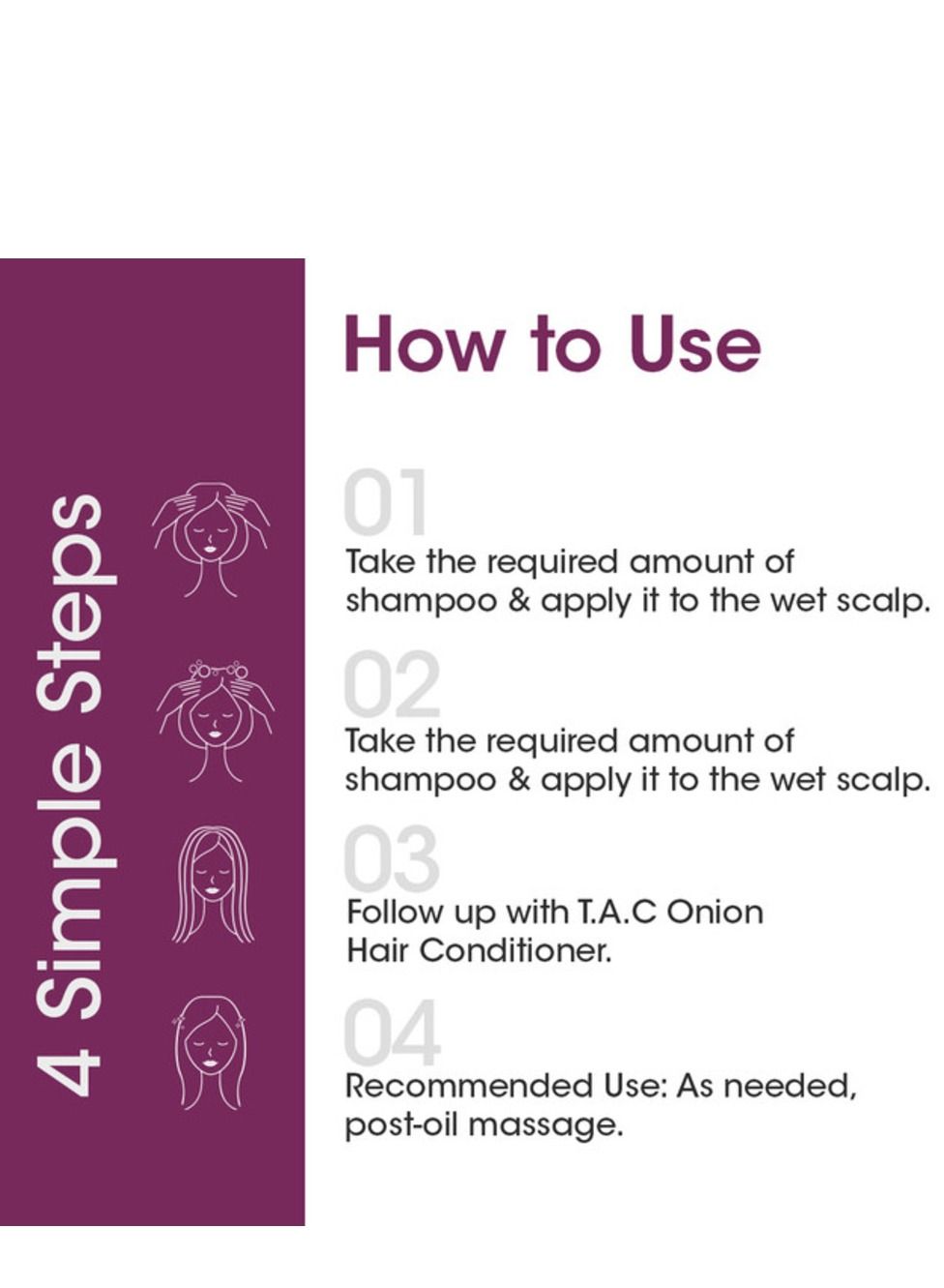 4 Simple Steps

How to Use

01
Take the required amount of shampoo & apply it to the wet scalp.

02
Take the required amount of shampoo & apply it to the wet scalp.

03
Follow up with T.A.C Onion Hair Conditioner.

04
Recommended Use: As needed, post-oil massage.