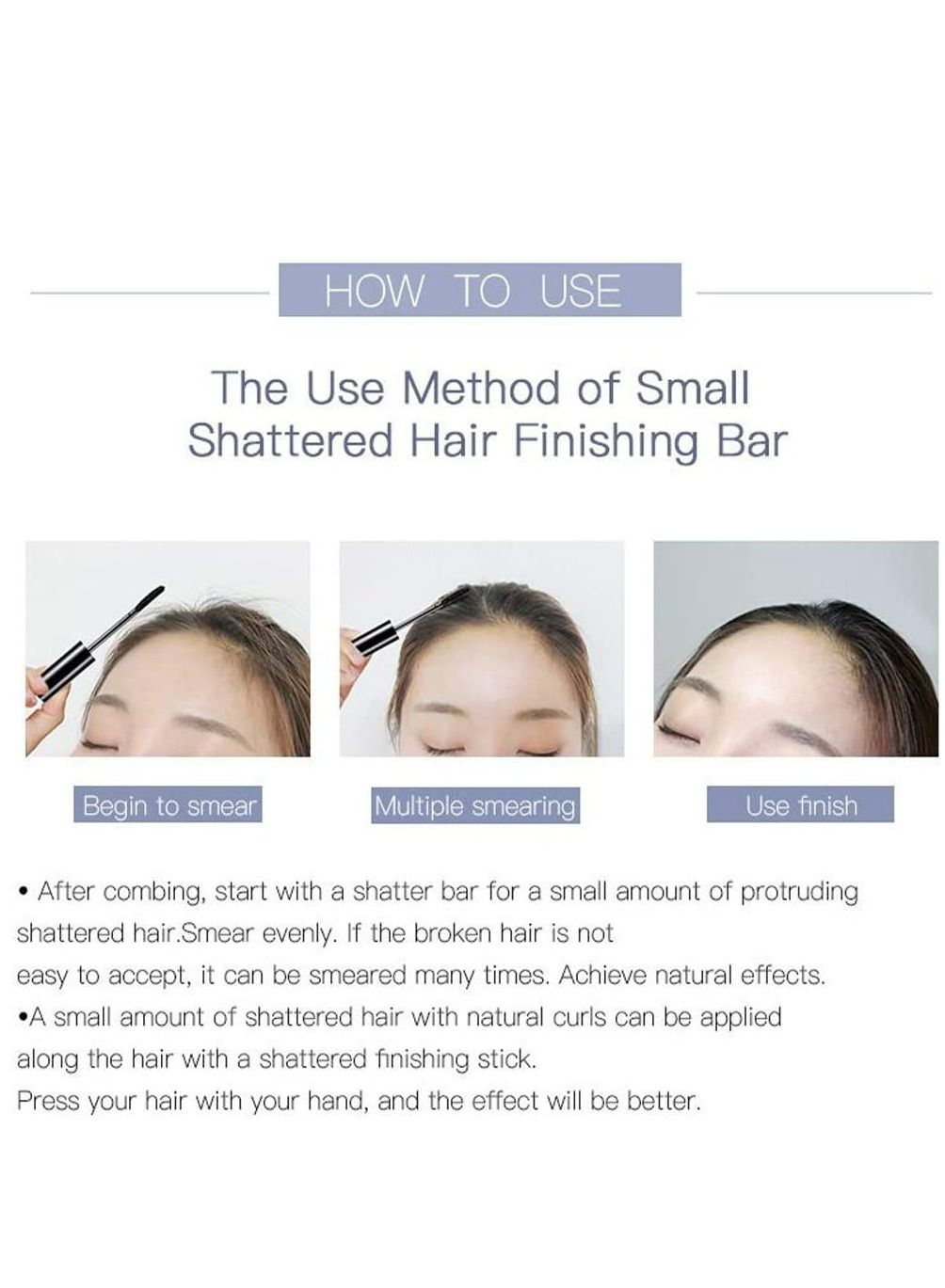 HOW TO USE

The Use Method of Small Shattered Hair Finishing Bar

Begin to smear

Multiple smearing

Use finish

• After combing, start with a shatter bar for a small amount of protruding shattered hair.Smear evenly. If the broken hair is not easy to accept, it can be smeared many times. Achieve natural effects.
•A small amount of shattered hair with natural curls can be applied along the hair with a shattered finishing stick.
Press your hair with your hand, and the effect will be better.