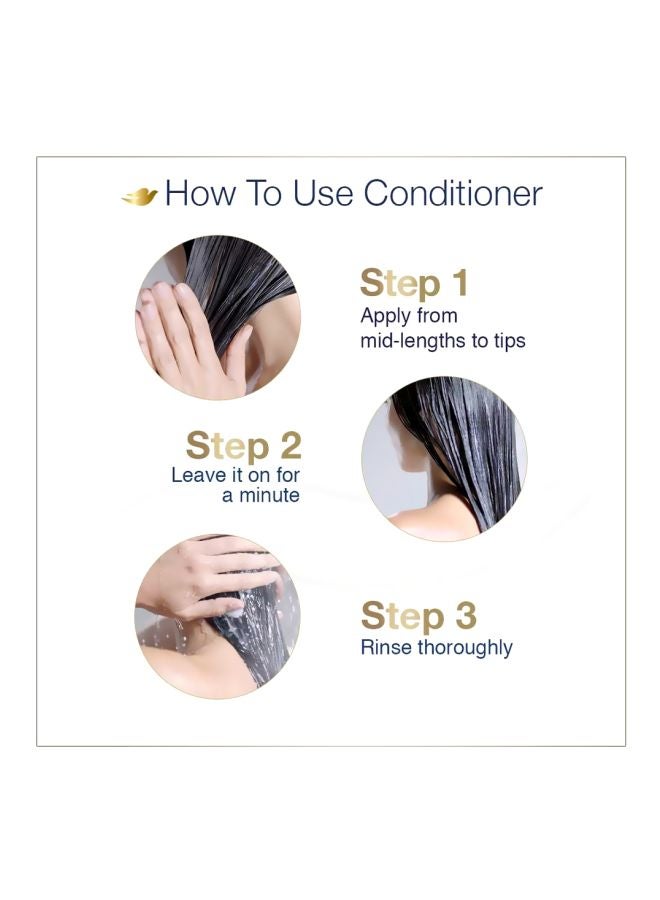 How To Use Conditioner

Step 1
Apply from mid-lengths to tips

Step 2
Leave it on for a minute

Step 3
Rinse thoroughly