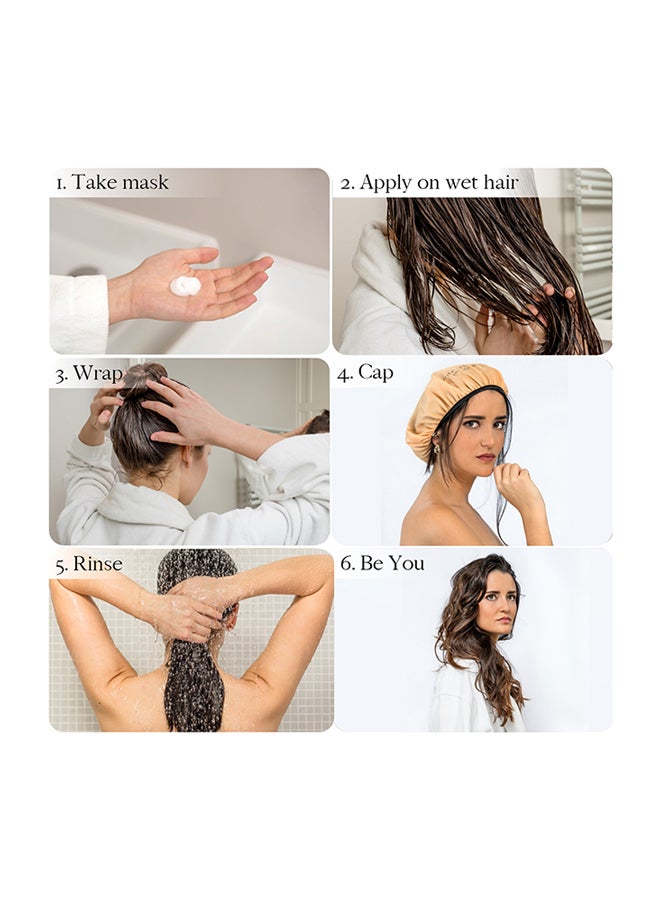 1. Take mask

2. Apply on wet hair

3. Wrap

4. Cap

5. Rinse

6. Be You