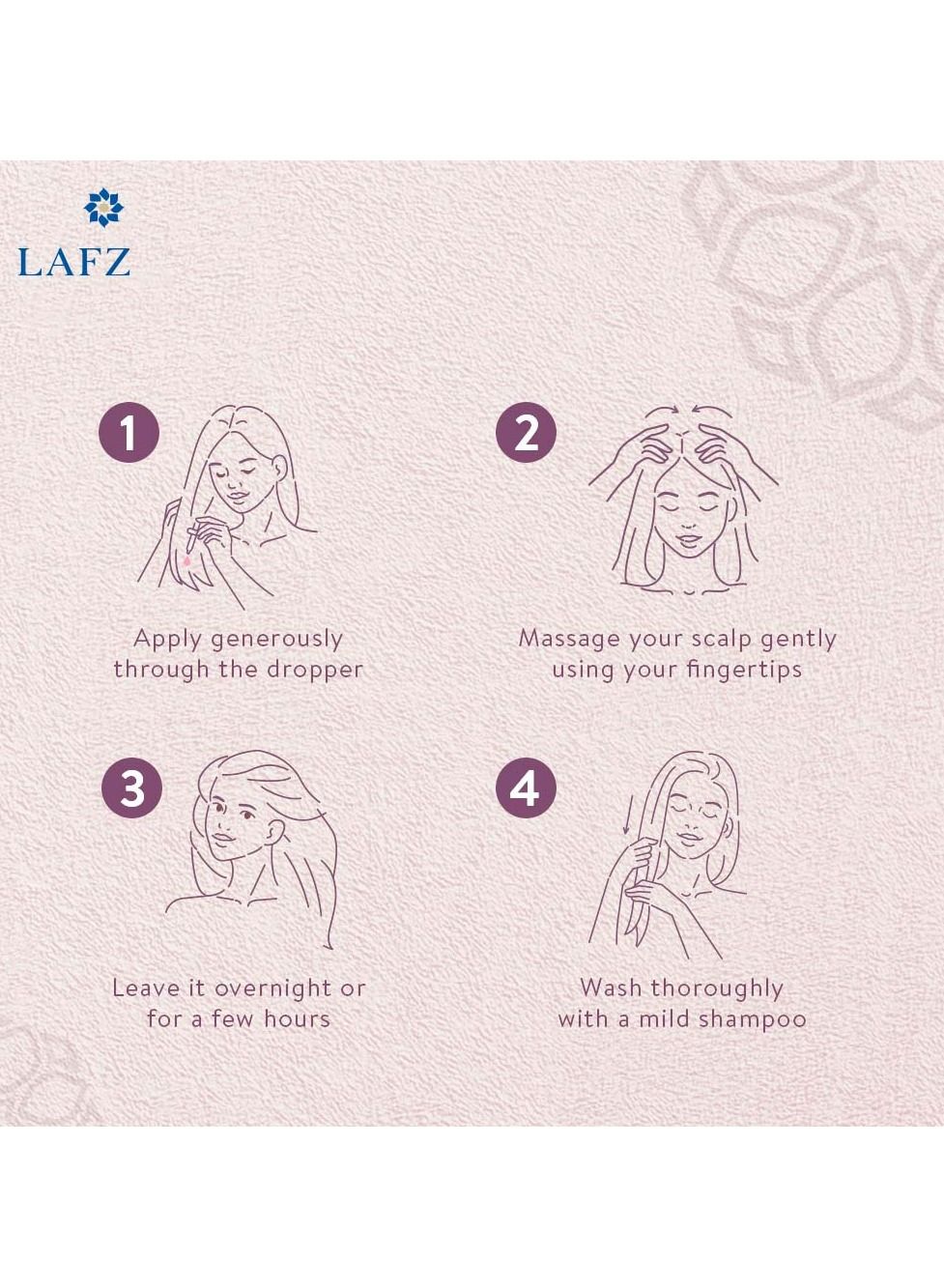 LAFZ

1
Apply generously through the dropper

2
Massage your scalp gently using your fingertips

3
Leave it overnight or for a few hours

4
Wash thoroughly with a mild shampoo