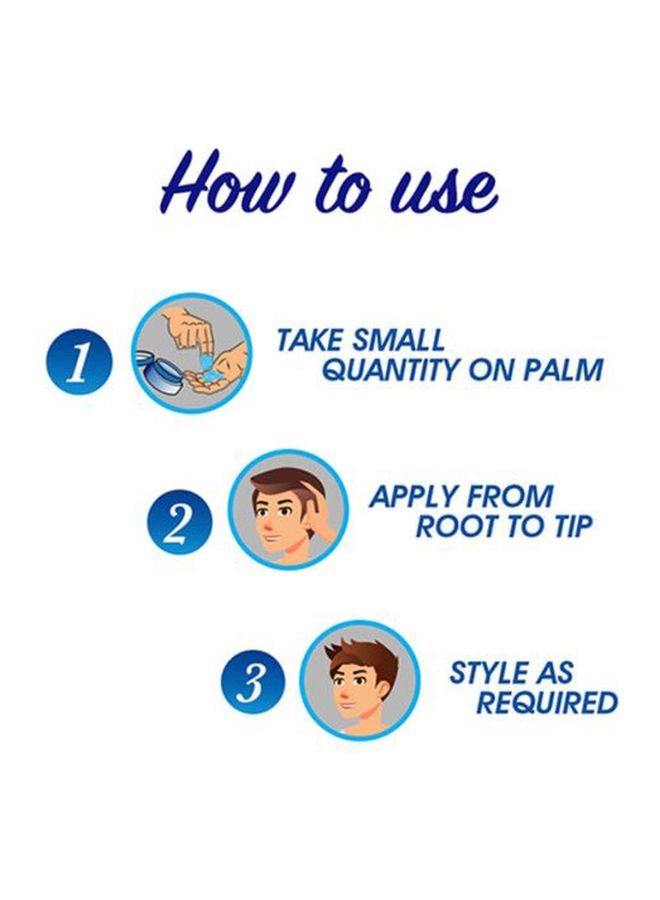 How to use

1 TAKE SMALL QUANTITY ON PALM

2 APPLY FROM ROOT TO TIP

3 STYLE AS REQUIRED