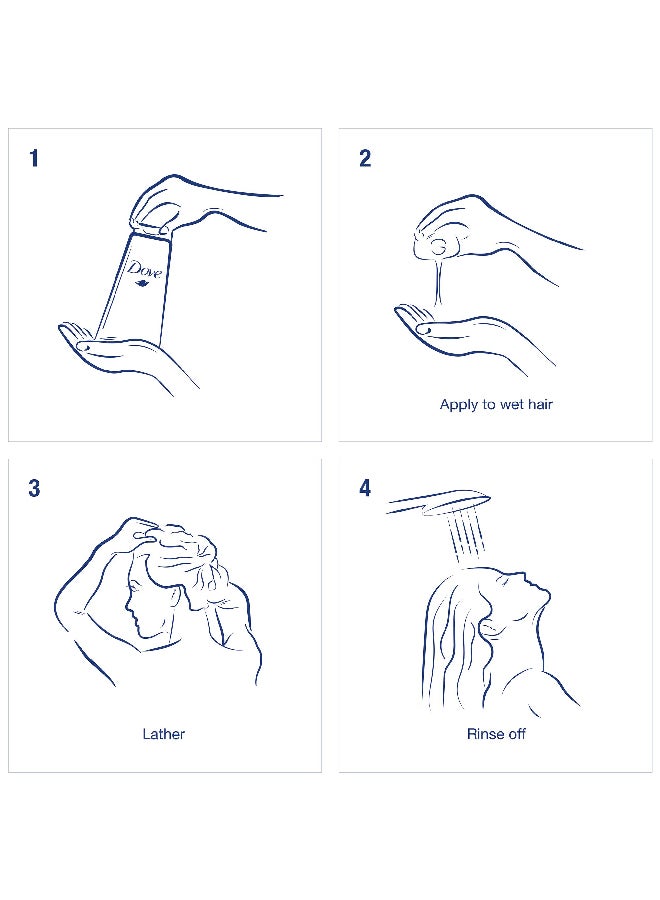 1

Dove

2

Apply to wet hair

3

Lather

4

Rinse off