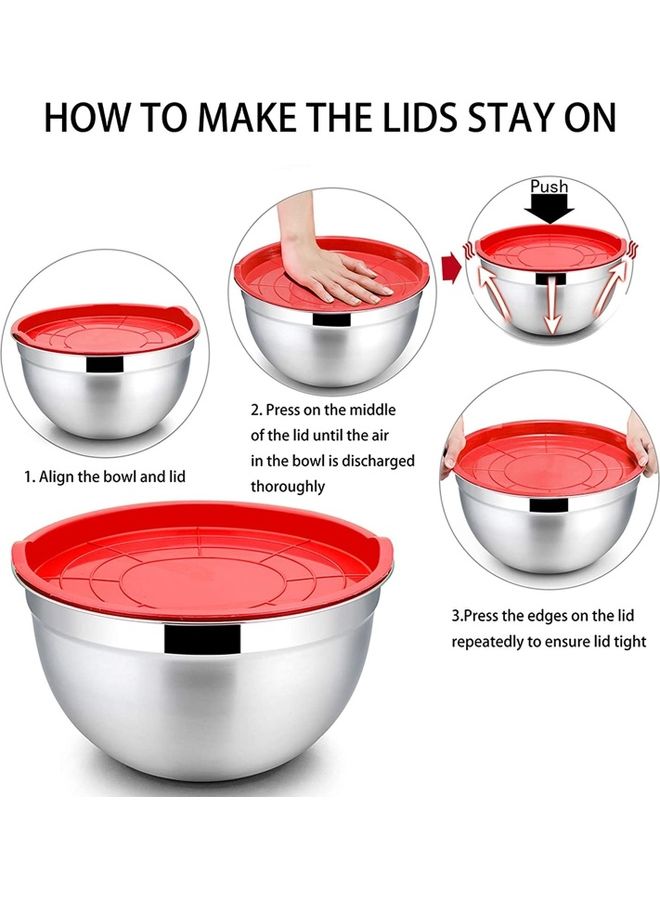 HOW TO MAKE THE LIDS STAY ON

Push

1. Align the bowl and lid

2. Press on the middle of the lid until the air in the bowl is discharged thoroughly

3.Press the edges on the lid repeatedly to ensure lid tight